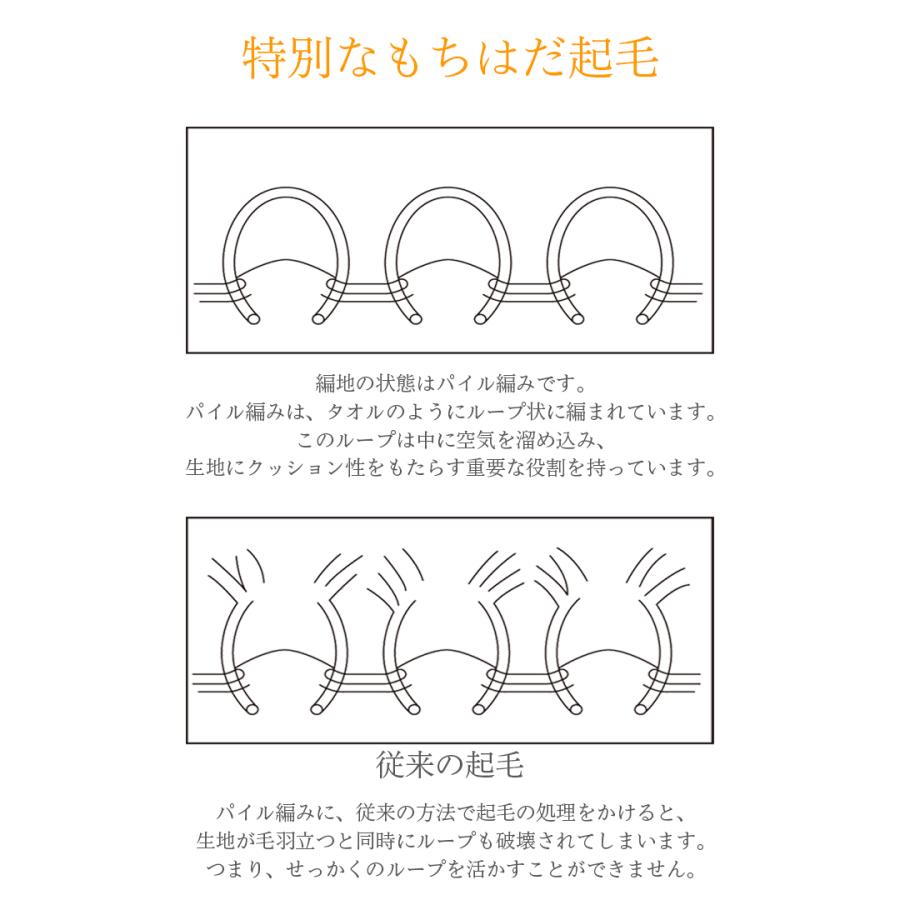 特別なもちはだ起毛

編地の状態はパイル編みです。
パイル編みは、タオルのようにループ状に編まれています。
このループは中に空気を溜め込み、
生地にクッション性をもたらす重要な役割を持っています。

従来の起毛

パイル編みに、従来の方法で起毛の処理をかけると、
生地が毛羽立つと同時にループも破壊されてしまいます。
つまり、せっかくのループを活かすことができません。