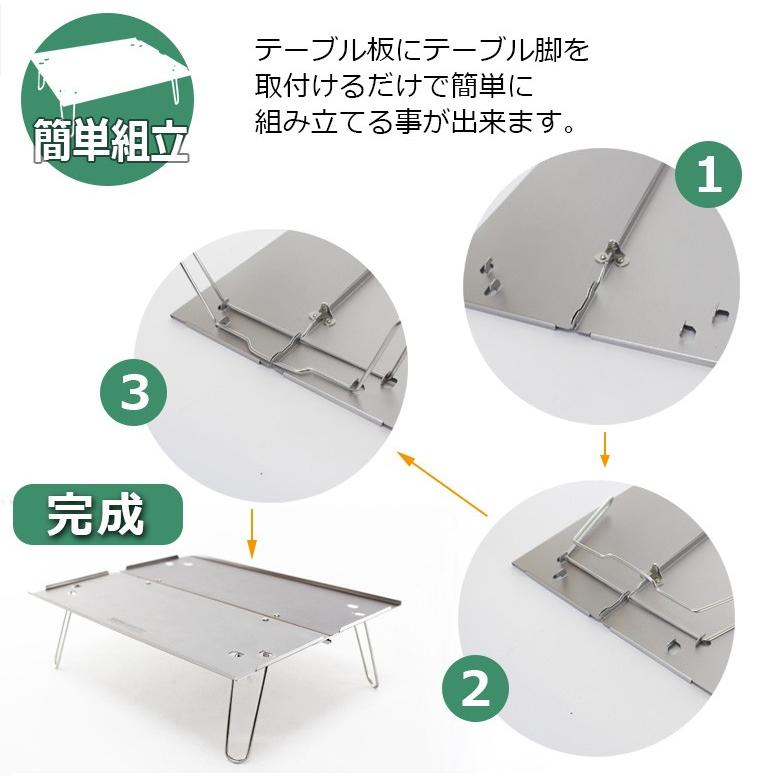 簡単組立

テーブル板にテーブル脚を取付けるだけで簡単に組み立てる事が出来ます。

1

3

完成

2