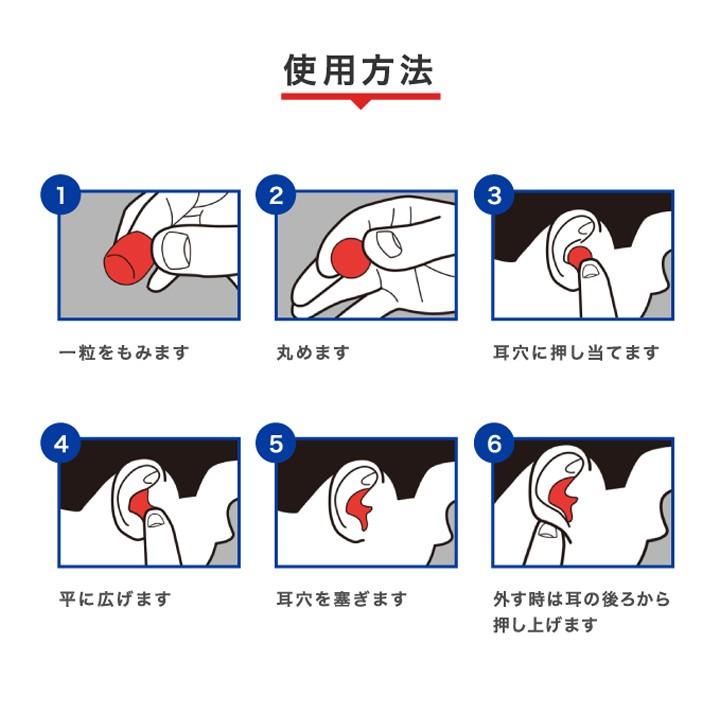 使用方法

1
一粒をもみます

2
丸めます

3
耳穴に押し当てます

4
平に広げます

5
耳穴を塞ぎます

6
外す時は耳の後ろから押し上げます