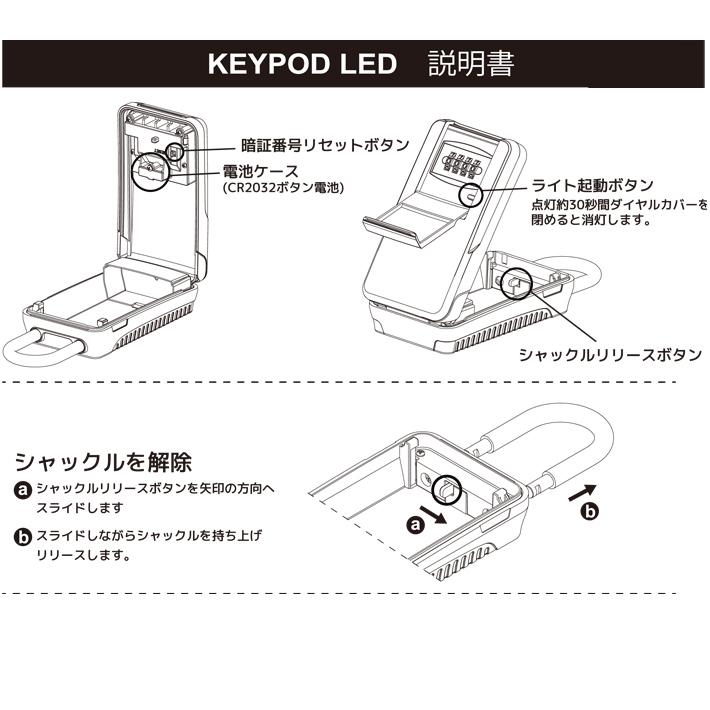 KEYPOD LED 説明書

暗証番号リセットボタン

電池ケース
(CR2032ボタン電池)

ライト起動ボタン
点灯約30秒間ダイヤルカバーを閉めると消灯します。

シャックルリリースボタン

シャックルを解除

a シャックルリリースボタンを矢印の方向へスライドします

b スライドしながらシャックルを持ち上げリリースします。

a

b