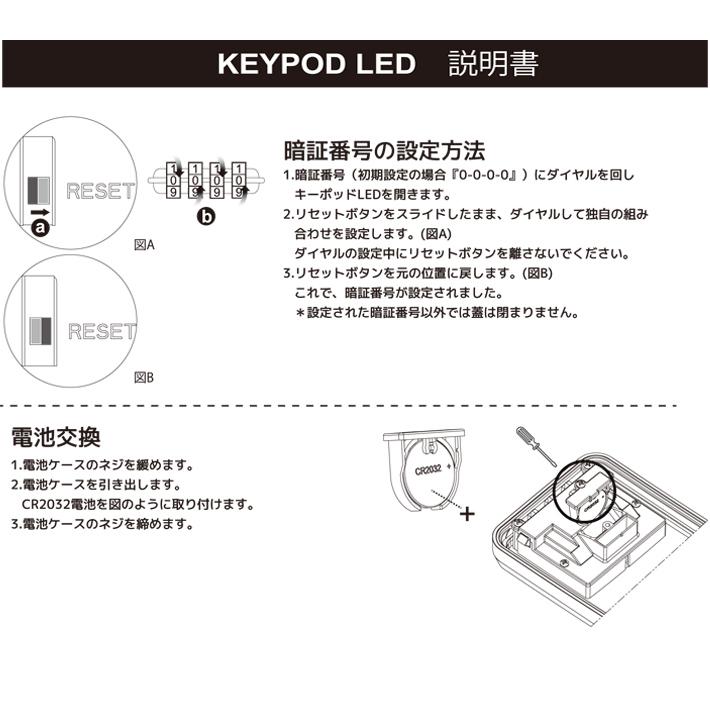 KEYPOD LED　説明書

RESET
a
1 0 9
1 0 9
1 0 9
1 0 9
b
図A

RESET
図B

暗証番号の設定方法

1.暗証番号（初期設定の場合『0-0-0-0』）にダイヤルを回しキーポッドLEDを開きます。
2.リセットボタンをスライドしたまま、ダイヤルして独自の組み合わせを設定します。(図A)
ダイヤルの設定中にリセットボタンを離さないでください。
3.リセットボタンを元の位置に戻します。(図B)
これで、暗証番号が設定されました。
＊設定された暗証番号以外では蓋は閉まりません。

電池交換

1.電池ケースのネジを緩めます。
2.電池ケースを引き出します。
CR2032電池を図のように取り付けます。
3.電池ケースのネジを締めます。

CR2032 +
+