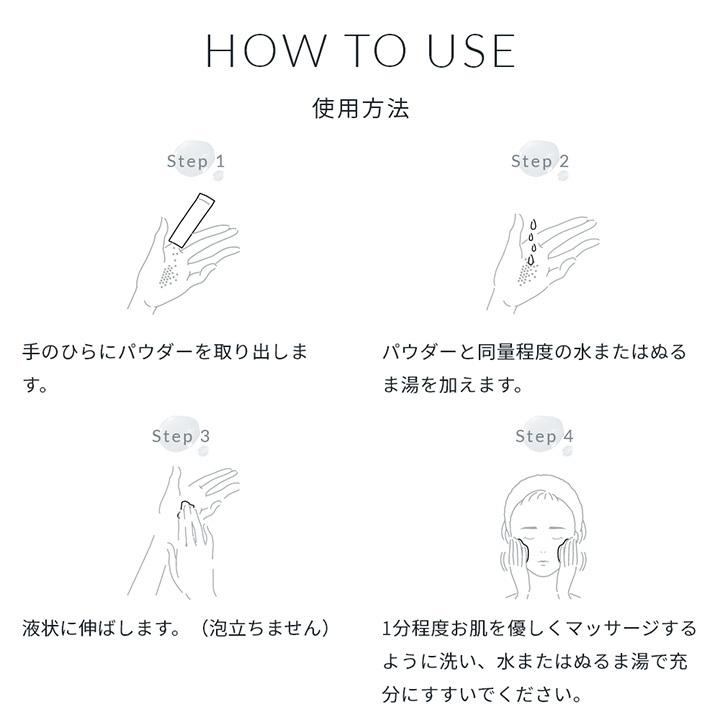 HOW TO USE

使用方法

Step 1

手のひらにパウダーを取り出します。

Step 2

パウダーと同量程度の水またはぬるま湯を加えます。

Step 3

液状に伸ばします。（泡立ちません）

Step 4

1分程度お肌を優しくマッサージするように洗い、水またはぬるま湯で充分にすすいでください。