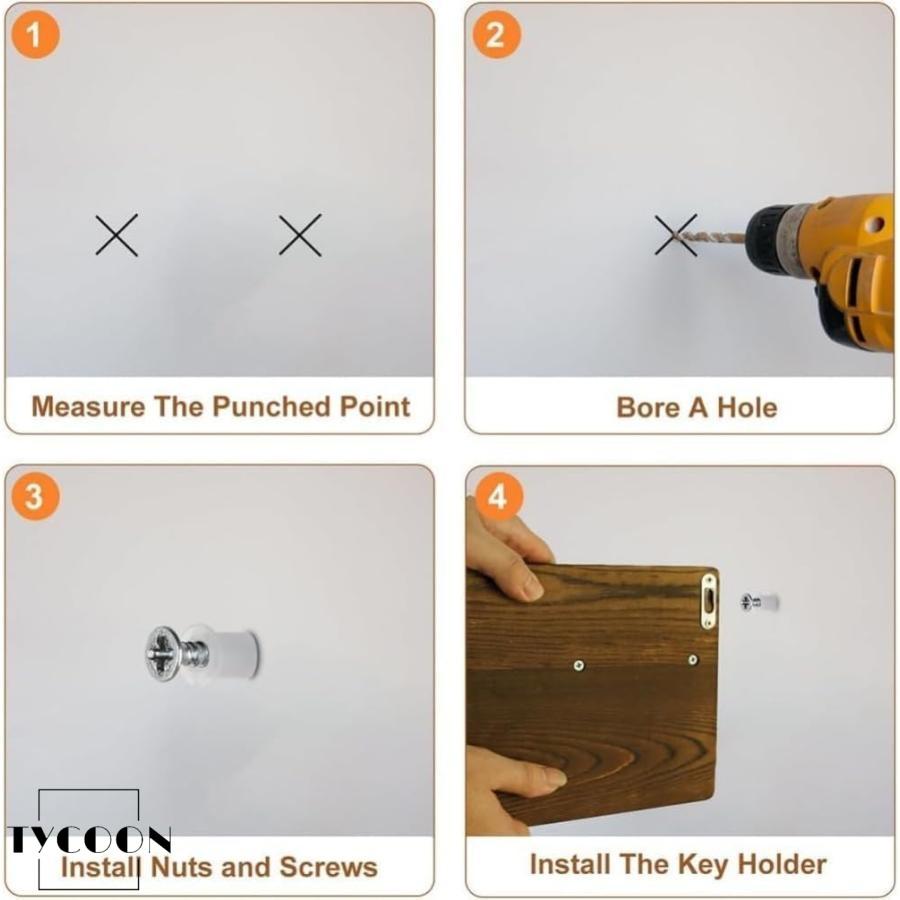 1
Measure The Punched Point

2
Bore A Hole

3
TYCOON
Install Nuts and Screws

4
Install The Key Holder