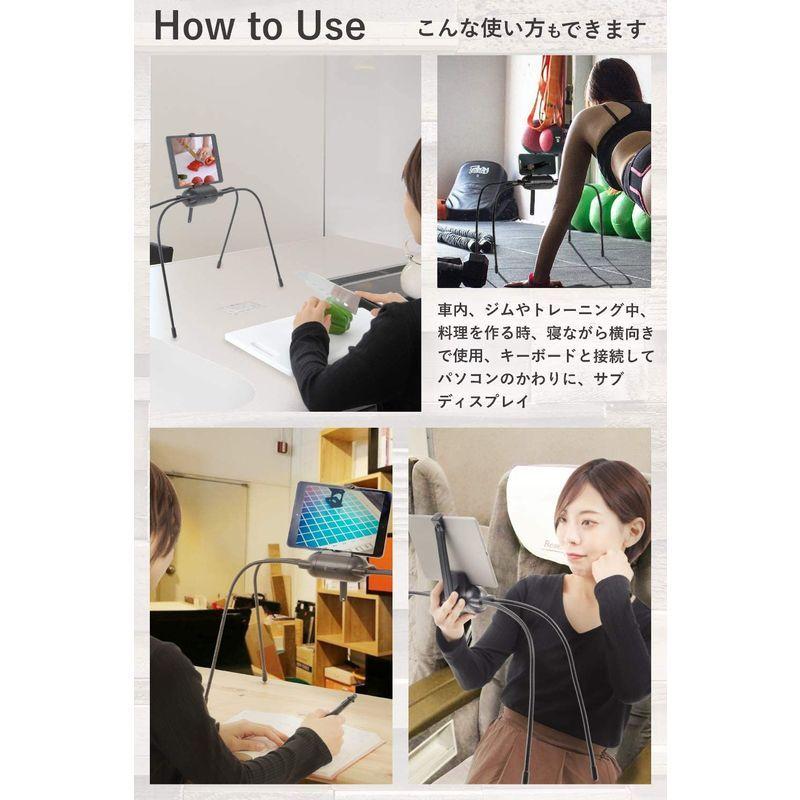 How to Use こんな使い方もできます

車内、ジムやトレーニング中、料理を作る時、寝ながら横向きで使用、キーボードと接続してパソコンのかわりに、サブディスプレイ