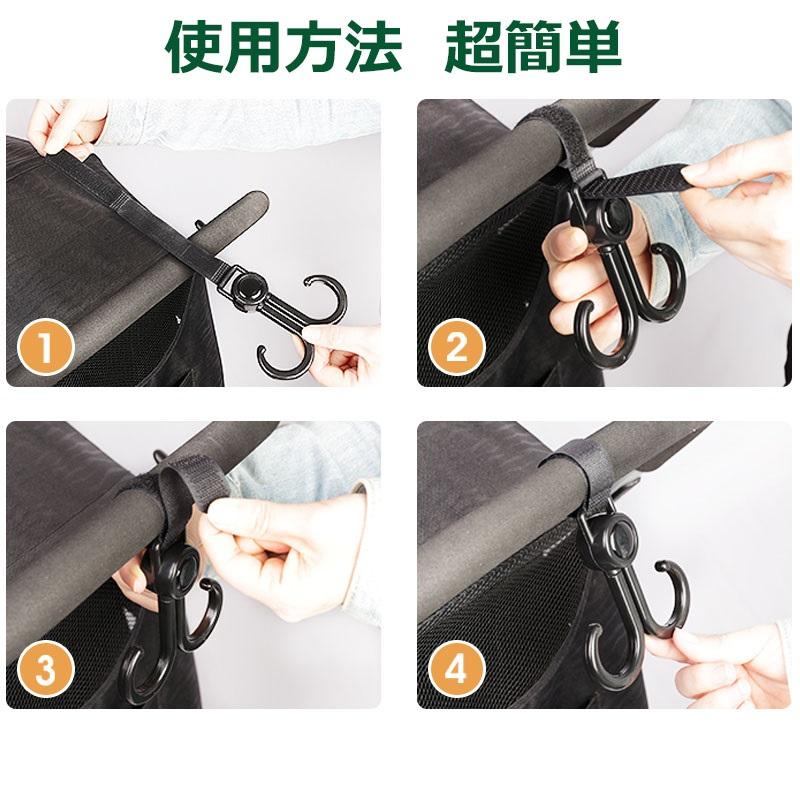 使用方法　超簡単

1

2

3

4