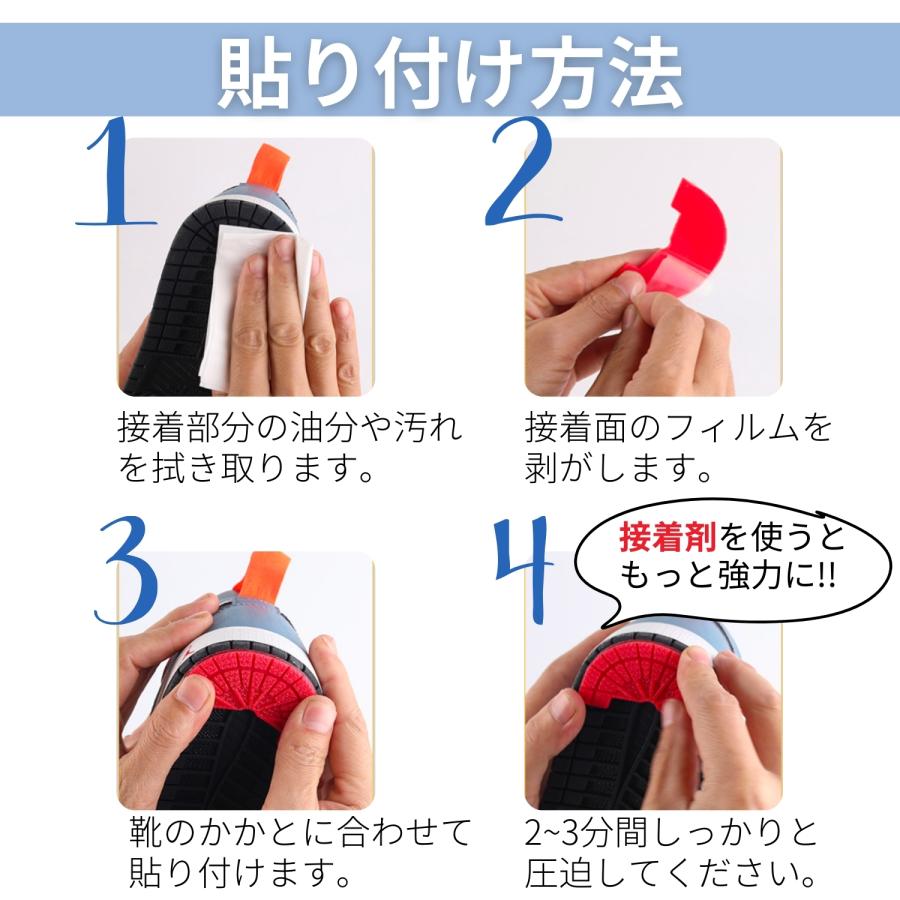 貼り付け方法

1

接着部分の油分や汚れを拭き取ります。

2

接着面のフィルムを剥がします。

3

靴のかかとに合わせて貼り付けます。

4

接着剤を使うともっと強力に!!

2~3分間しっかりと圧迫してください。