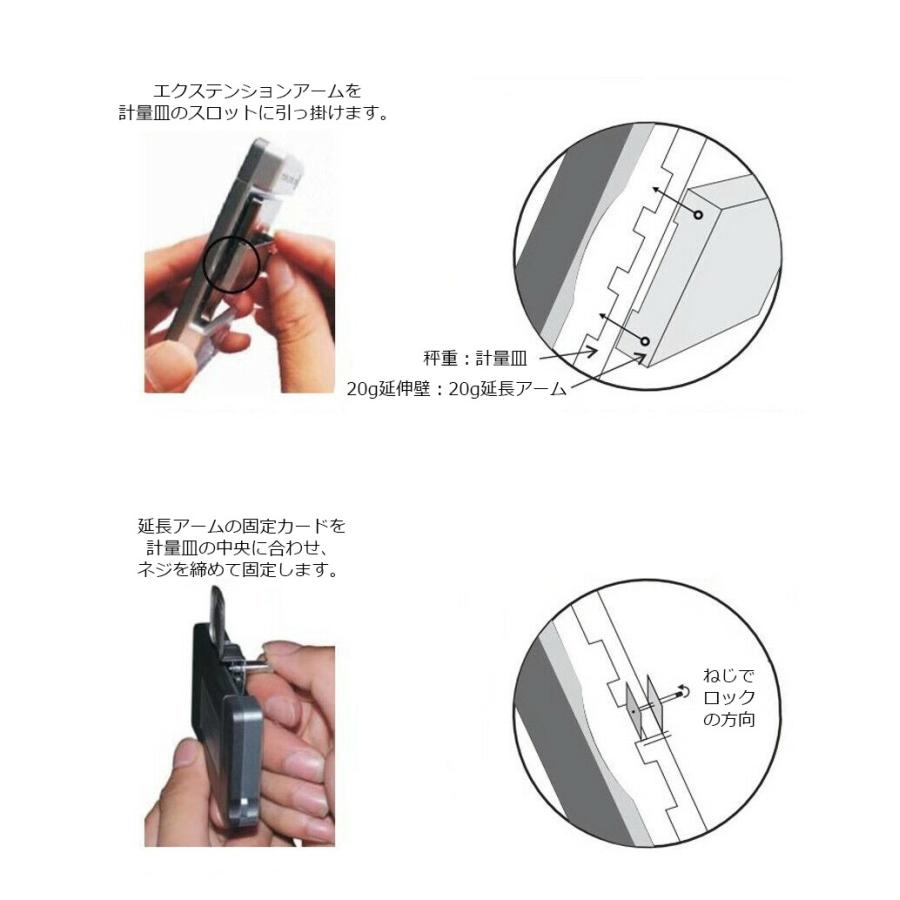 エクステンションアームを
計量皿のスロットに引っ掛けます。

秤重：計量皿

20g延伸壁：20g延長アーム

延長アームの固定カードを
計量皿の中央に合わせ、
ネジを締めて固定します。

ねじで
ロック
の方向