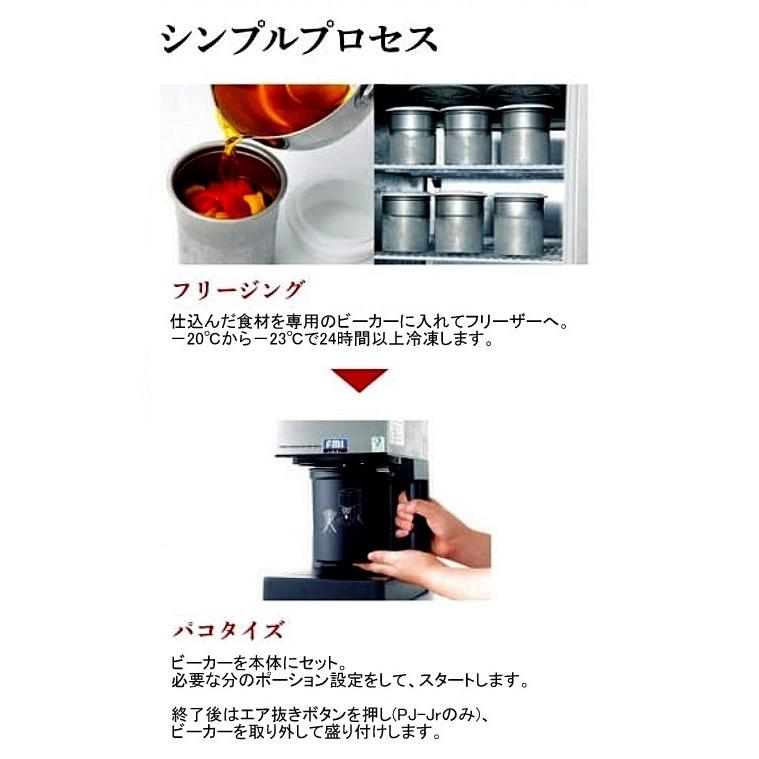 シンプルプロセス

フリージング

仕込んだ食材を専用のビーカーに入れてフリーザーへ。
－20℃から－23℃で24時間以上冷凍します。

FMI

パコタイズ

ビーカーを本体にセット。
必要な分のポーション設定をして、スタートします。

終了後はエア抜きボタンを押し(PJ-Jrのみ)、
ビーカーを取り外して盛り付けします。