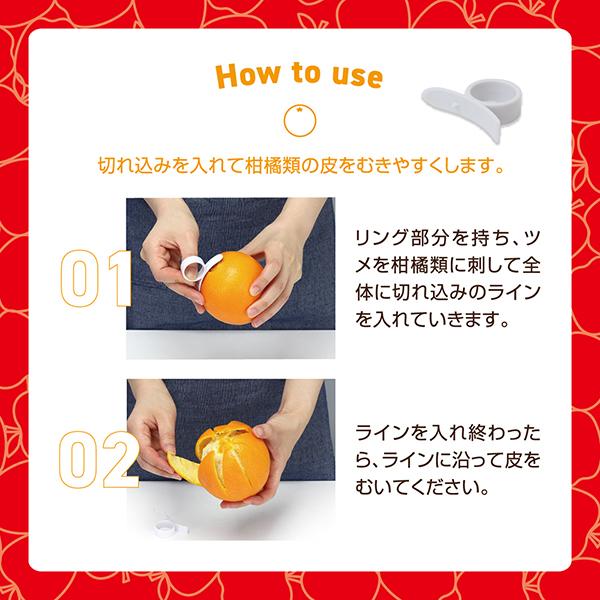 How to use

切れ込みを入れて柑橘類の皮をむきやすくします。

01

リング部分を持ち、ツメを柑橘類に刺して全体に切れ込みのラインを入れていきます。

02

ラインを入れ終わったら、ラインに沿って皮をむいてください。