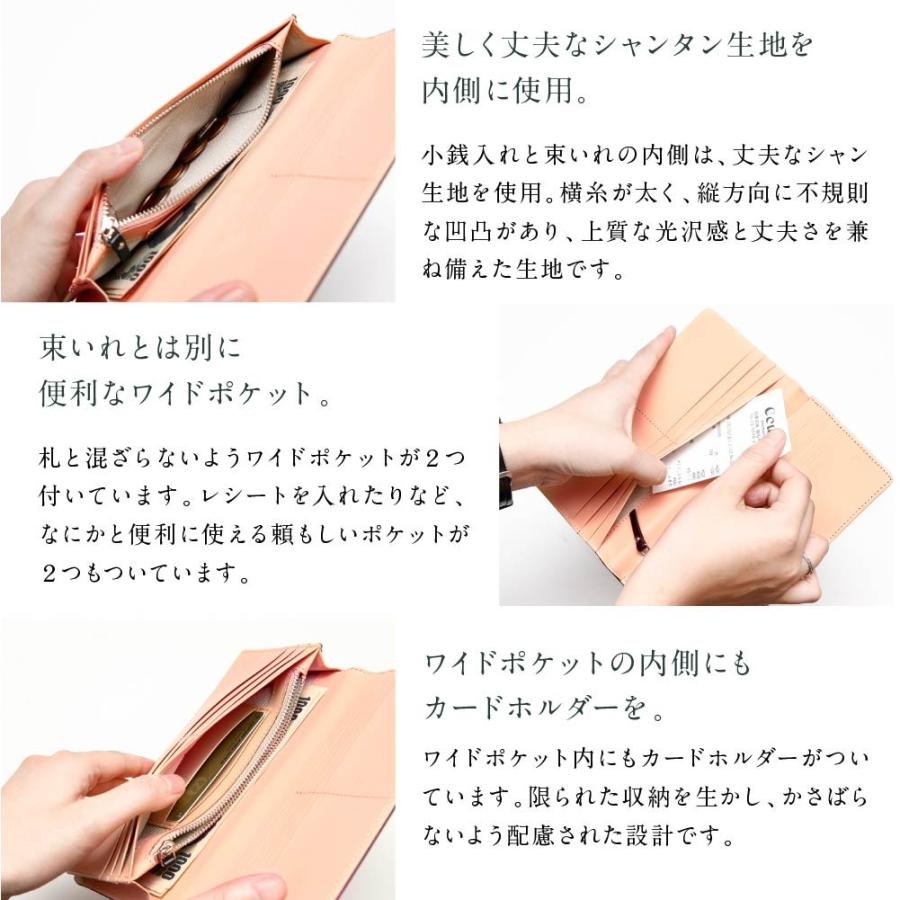 美しく丈夫なシャンタン生地を内側に使用。

小銭入れと束いれの内側は、丈夫なシャン生地を使用。横糸が太く、縦方向に不規則な凹凸があり、上質な光沢感と丈夫さを兼ね備えた生地です。

束いれとは別に便利なワイドポケット。

札と混ざらないようワイドポケットが２つ付いています。レシートを入れたりなど、なにかと便利に使える頼もしいポケットが２つもついています。

ワイドポケットの内側にもカードホルダーを。

ワイドポケット内にもカードホルダーがついています。限られた収納を生かし、かさばらないよう配慮された設計です。