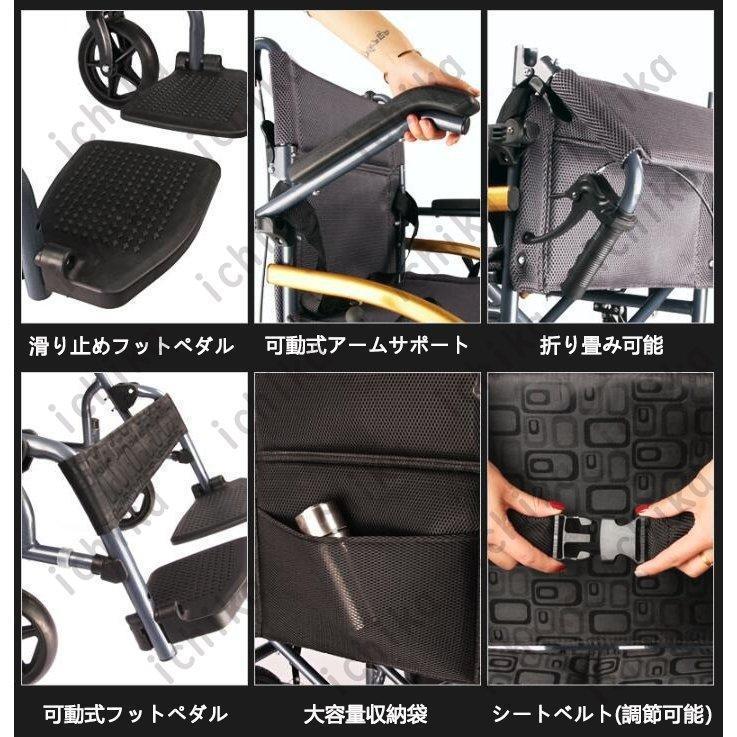 ichika

滑り止めフットペダル

可動式アームサポート

折り畳み可能

可動式フットペダル

大容量収納袋

シートベルト(調節可能)