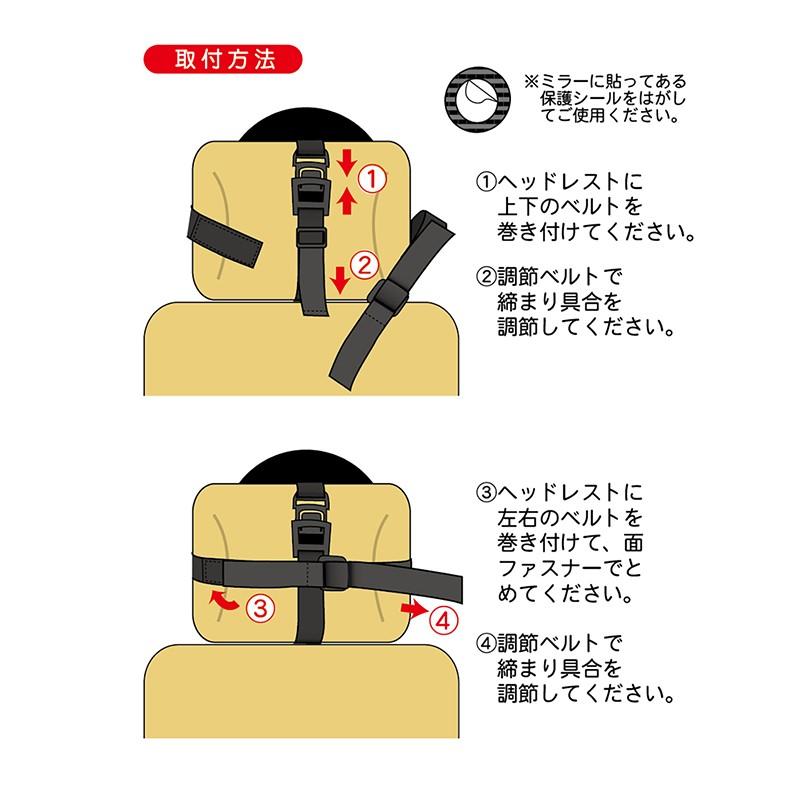 取付方法

※ミラーに貼ってある保護シールをはがしてご使用ください。

①

②

①ヘッドレストに上下のベルトを巻き付けてください。

②調節ベルトで締まり具合を調節してください。

③

④

③ヘッドレストに左右のベルトを巻き付けて、面ファスナーでとめてください。

④調節ベルトで締まり具合を調節してください。