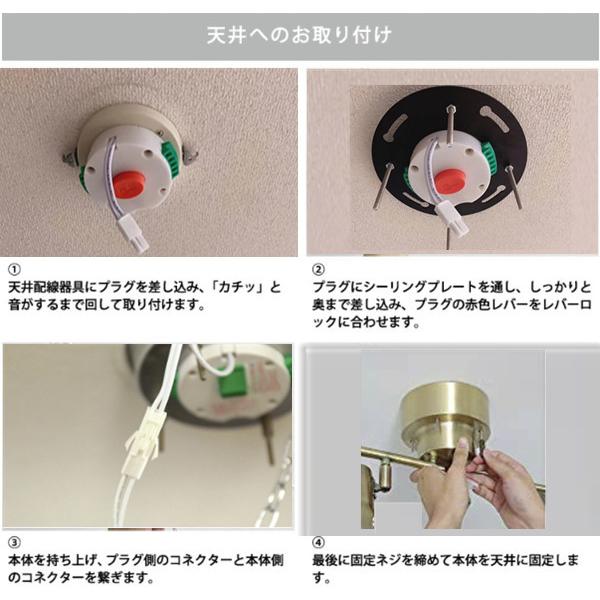 天井へのお取り付け

①
天井配線器具にプラグを差し込み、「カチッ」と音がするまで回して取り付けます。

②
プラグにシーリングプレートを通し、しっかりと奥まで差し込み、プラグの赤色レバーをレバーロックに合わせます。

③
本体を持ち上げ、プラグ側のコネクターと本体側のコネクターを繋ぎます。

④
最後に固定ネジを締めて本体を天井に固定します。