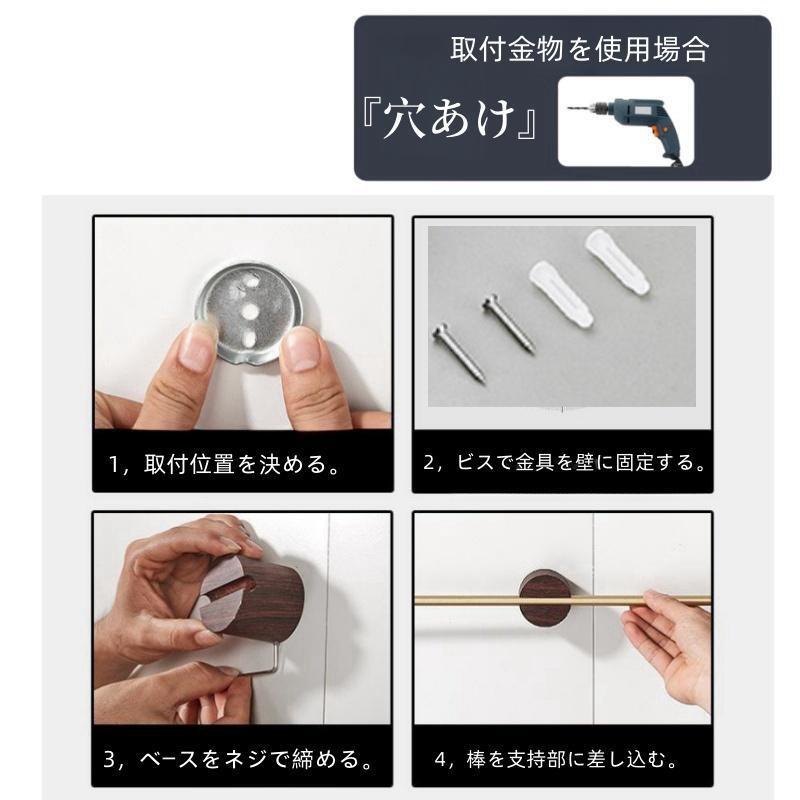 取付金物を使用場合

『穴あけ』

1，取付位置を決める。

2，ビスで金具を壁に固定する。

3，ベースをネジで締める。

4，棒を支持部に差し込む。