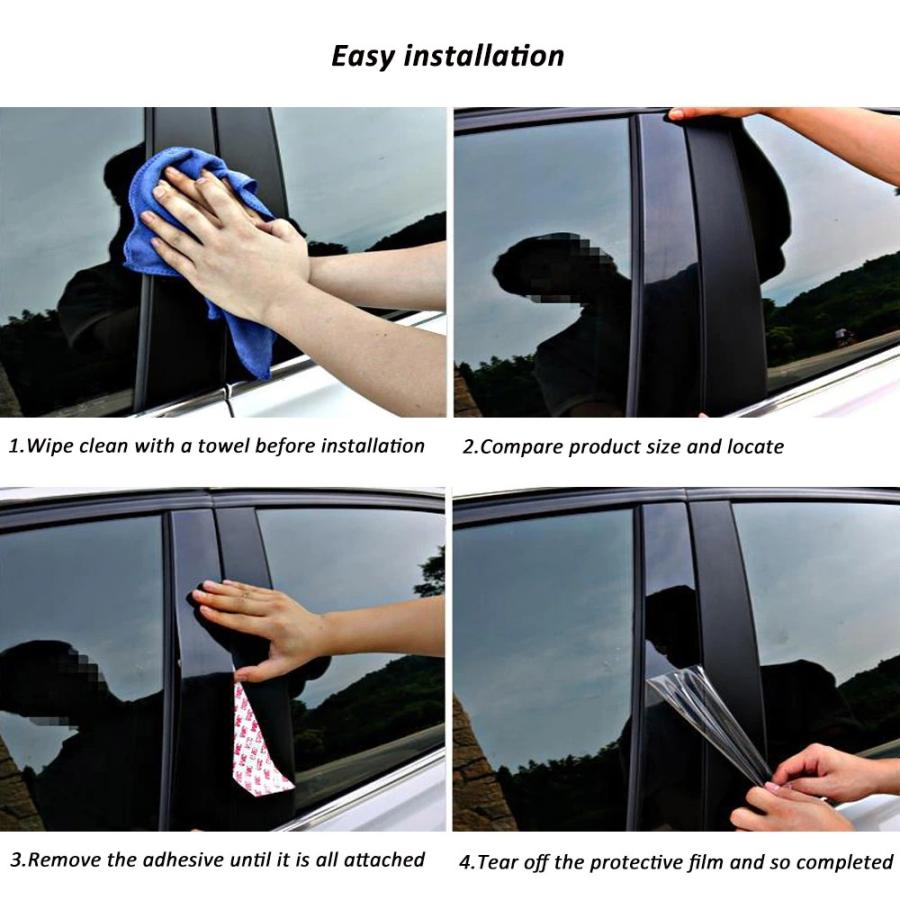 Easy installation

1.Wipe clean with a towel before installation

2.Compare product size and locate

3.Remove the adhesive until it is all attached

4.Tear off the protective film and so completed