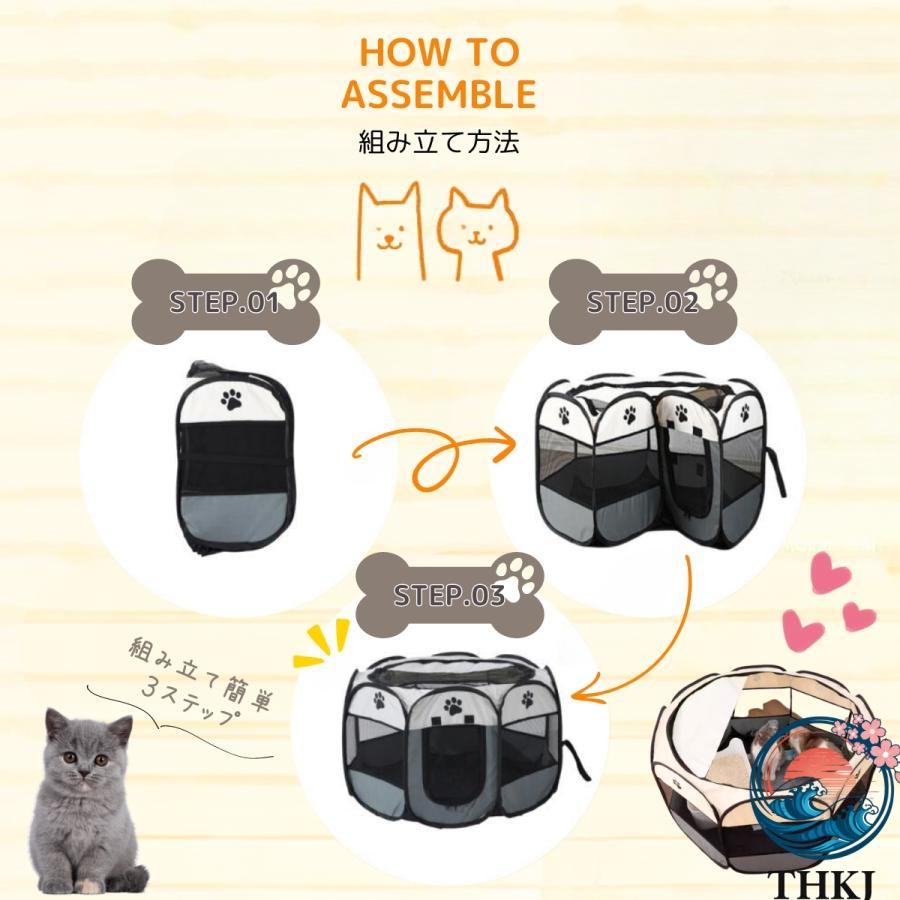 HOW TO ASSEMBLE
組み立て方法

STEP.01

STEP.02

STEP.03

組み立て簡単
3ステップ

THKJ