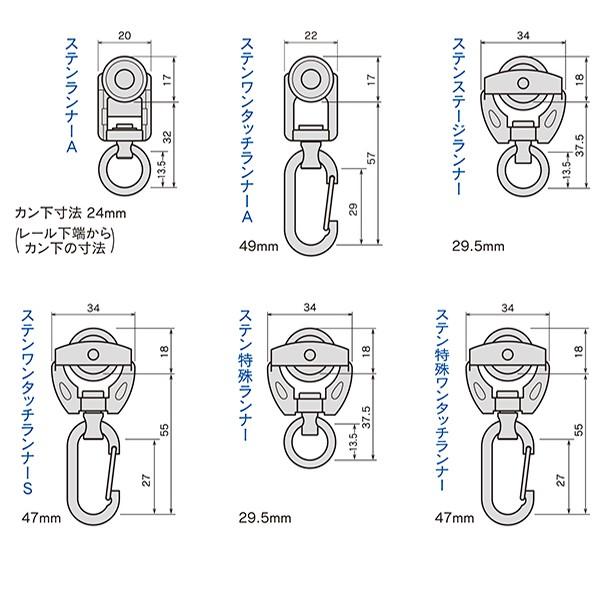 ステンランナーA

20

17

32

13.5

カン下寸法 24mm
(レール下端から
カン下の寸法)

ステンワンタッチランナーA

22

17

57

29

49mm

ステンステージランナー

34

18

37.5

13.5

29.5mm

ステンワンタッチランナーS

34

18

55

27

47mm

ステン特殊ランナー

34

18

37.5

13.5

29.5mm

ステン特殊ワンタッチランナー

34

18

55

27

47mm