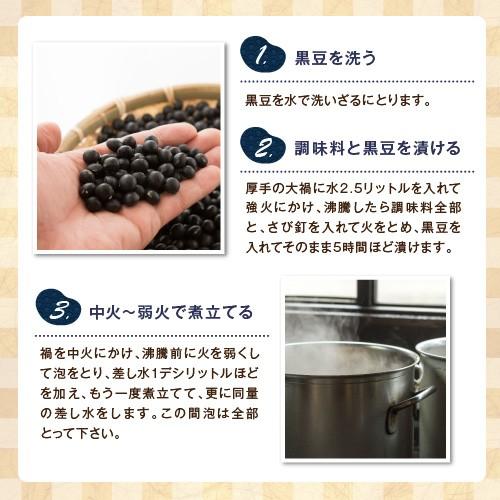 1. 黒豆を洗う

黒豆を水で洗いざるにとります。

2. 調味料と黒豆を漬ける

厚手の大鍋に水2.5リットルを入れて強火にかけ、沸騰したら調味料全部と、さび釘を入れて火をとめ、黒豆を入れてそのまま5時間ほど漬けます。

3. 中火～弱火で煮立てる

鍋を中火にかけ、沸騰前に火を弱くして泡をとり、差し水1デシリットルほどを加え、もう一度煮立てて、更に同量の差し水をします。この間泡は全部とって下さい。