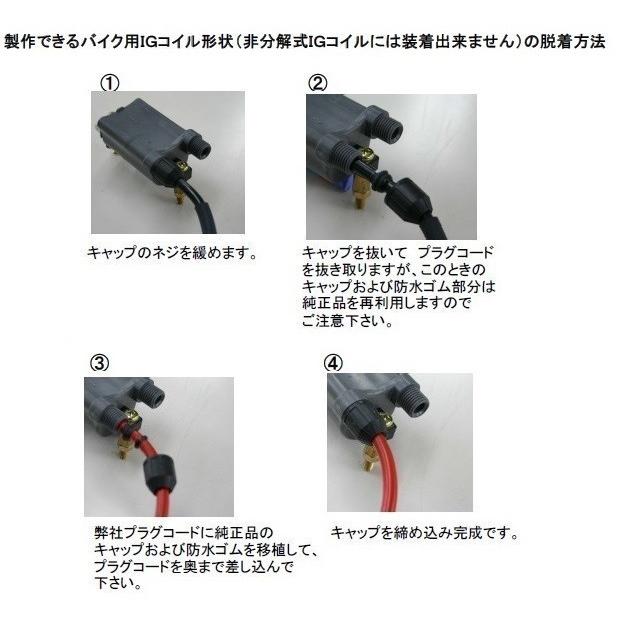 製作できるバイク用IGコイル形状（非分解式IGコイルには装着出来ません）の脱着方法

①

キャップのネジを緩めます。

②

キャップを抜いて　プラグコードを抜き取りますが、このときのキャップおよび防水ゴム部分は純正品を再利用しますのでご注意下さい。

③

弊社プラグコードに純正品のキャップおよび防水ゴムを移植して、プラグコードを奥まで差し込んで下さい。

④

キャップを締め込み完成です。