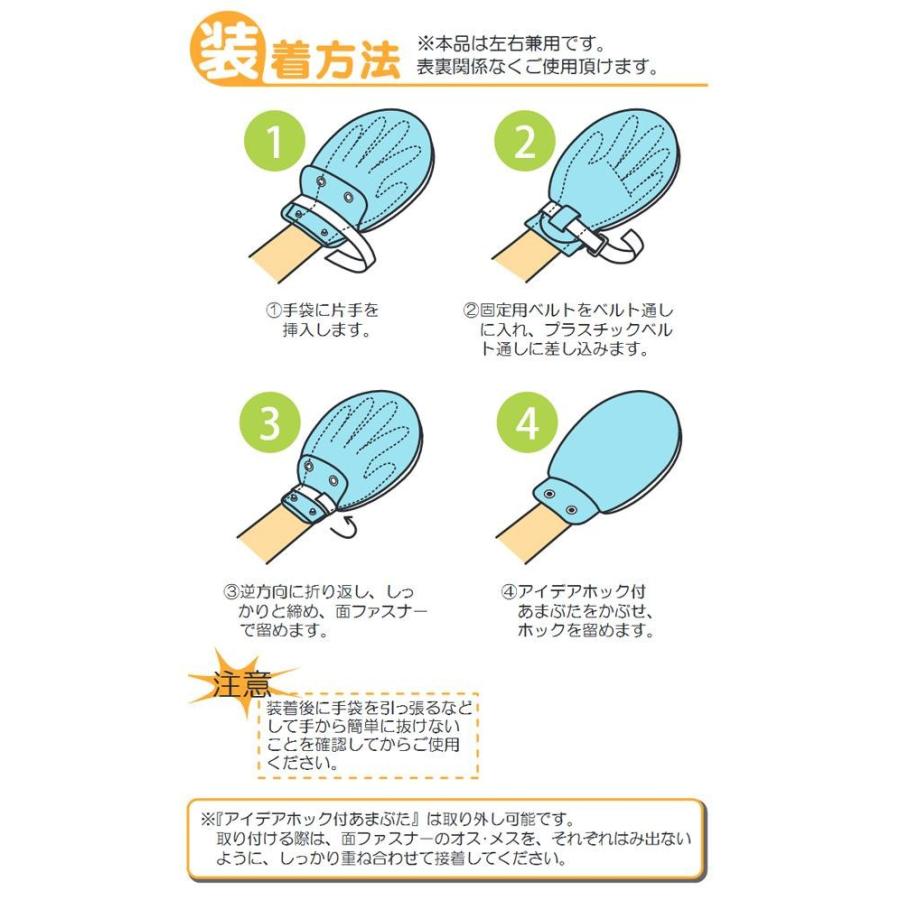 装着方法

※本品は左右兼用です。
表裏関係なくご使用頂けます。

1

①手袋に片手を挿入します。

2

②固定用ベルトをベルト通しに入れ、プラスチックベルト通しに差し込みます。

3

③逆方向に折り返し、しっかりと締め、面ファスナーで留めます。

4

④アイデアホック付あまぶたをかぶせ、ホックを留めます。

注意

装着後に手袋を引っ張るなどして手から簡単に抜けないことを確認してからご使用ください。

※『アイデアホック付あまぶた』は取り外し可能です。
取り付ける際は、面ファスナーのオス･メスを、それぞれはみ出ないように、しっかり重ね合わせて接着してください。