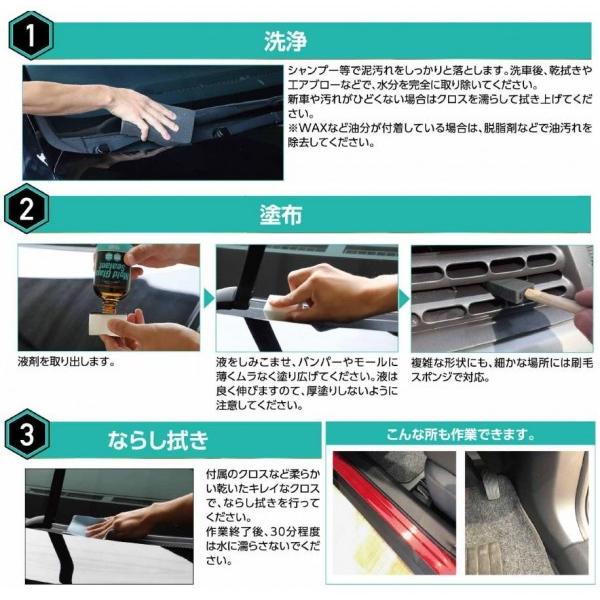 1

洗浄

シャンプー等で泥汚れをしっかりと落とします。洗車後、乾拭きやエアブローなどで、水分を完全に取り除いてください。
新車や汚れがひどくない場合はクロスを濡らして拭き上げてください。
※WAXなど油分が付着している場合は、脱脂剤などで油汚れを除去してください。

2

塗布

Liquid Glass Sealant

液剤を取り出します。

液をしみこませ、バンパーやモールに薄くムラなく塗り広げてください。液は良く伸びますので、厚塗りしないように注意してください。

複雑な形状にも、細かな場所には刷毛スポンジで対応。

3

ならし拭き

付属のクロスなど柔らかい乾いたキレイなクロスで、ならし拭きを行ってください。
作業終了後、30分程度は水に濡らさないでください。

こんな所も作業できます。