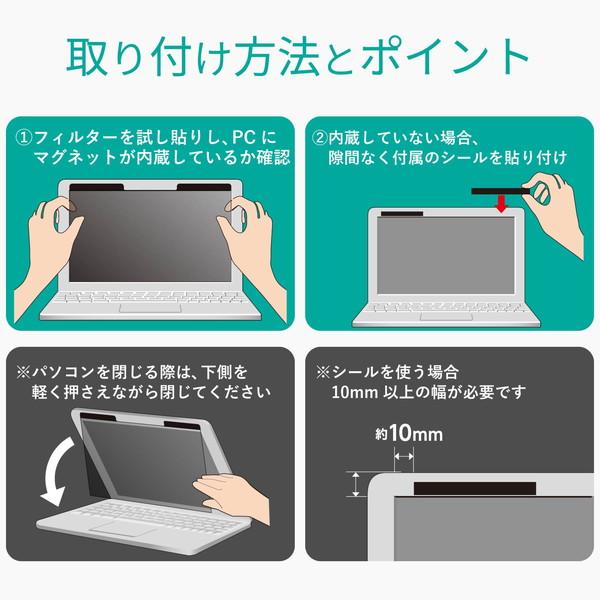 取り付け方法とポイント

①フィルターを試し貼りし、PC にマグネットが内蔵しているか確認

②内蔵していない場合、隙間なく付属のシールを貼り付け

※パソコンを閉じる際は、下側を軽く押さえながら閉じてください

※シールを使う場合 10mm 以上の幅が必要です

約10mm