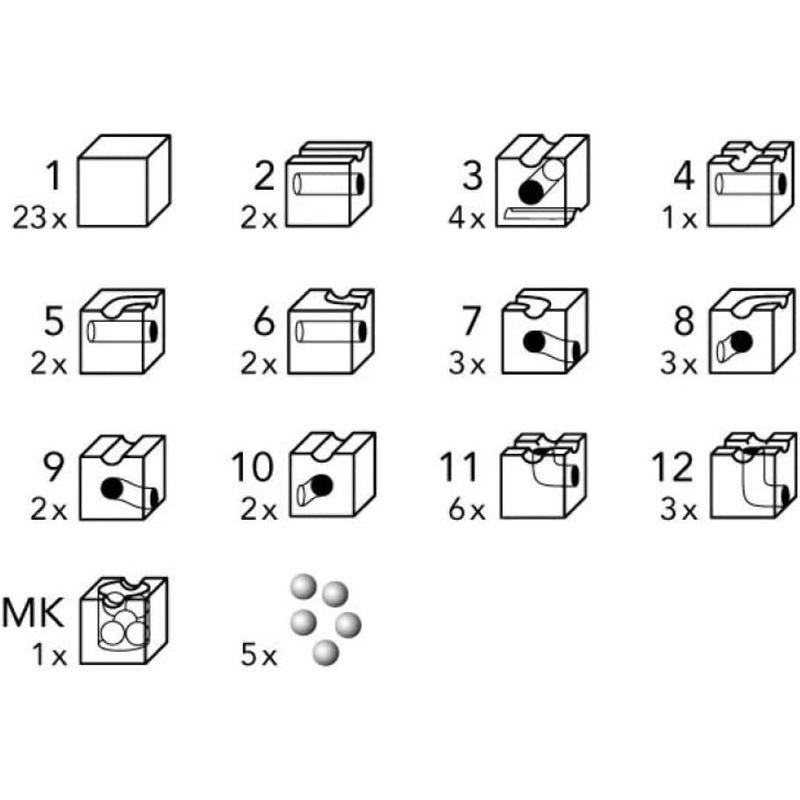 1
23x

2
2x

3
4x

4
1x

5
2x

6
2x

7
3x

8
3x

9
2x

10
2x

11
6x

12
3x

MK
1x

5x