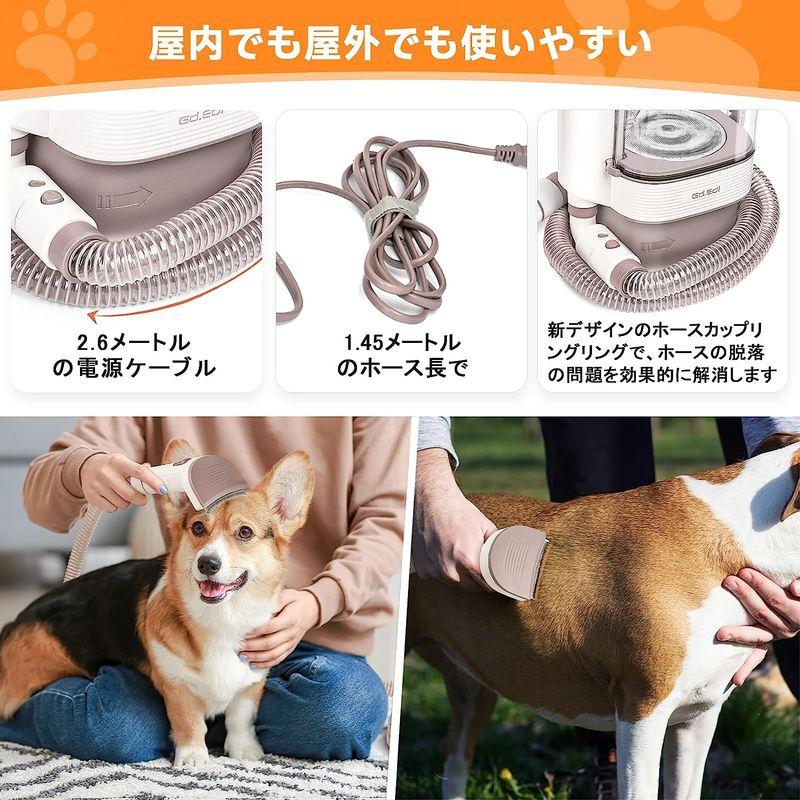 屋内でも屋外でも使いやすい

Gd.Edi

2.6メートルの電源ケーブル

1.45メートルのホース長で

Gd.Edi

新デザインのホースカップリングリングで、ホースの脱落の問題を効果的に解消します