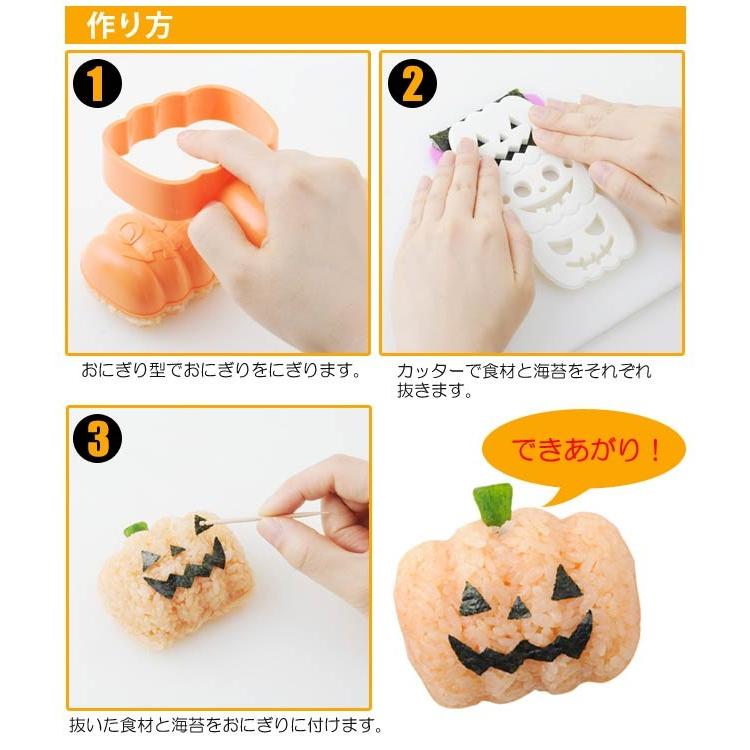 作り方

1

おにぎり型でおにぎりをにぎります。

2

カッターで食材と海苔をそれぞれ抜きます。

3

抜いた食材と海苔をおにぎりに付けます。

できあがり！