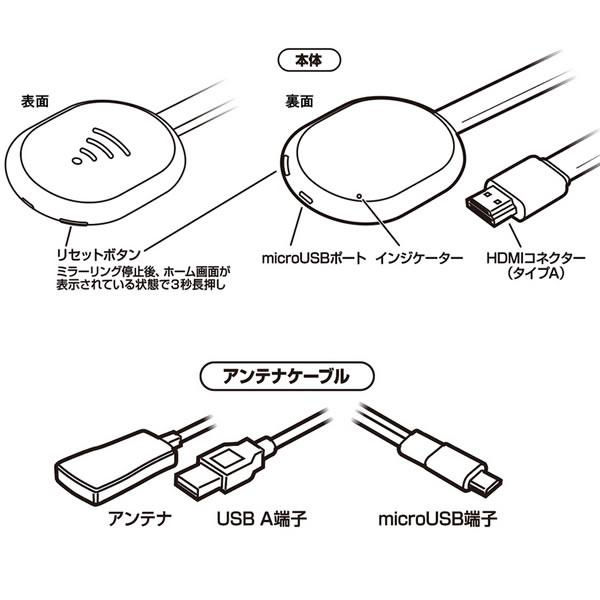 本体

表面

裏面

リセットボタン
ミラーリング停止後、ホーム画面が表示されている状態で3秒長押し

microUSBポート

インジケーター

HDMIコネクター
（タイプA）

アンテナケーブル

アンテナ

USB A端子

microUSB端子