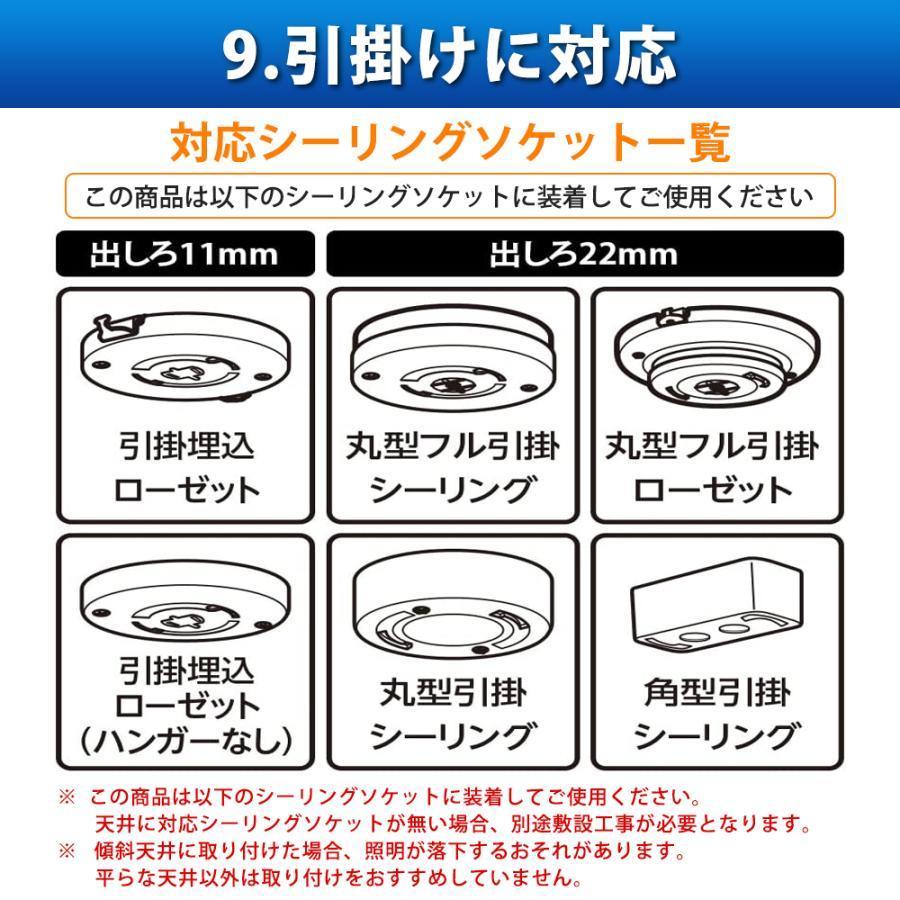 9.引掛けに対応

対応シーリングソケット一覧

この商品は以下のシーリングソケットに装着してご使用ください

出しろ11mm

出しろ22mm

引掛埋込
ローゼット

丸型フル引掛
シーリング

丸型フル引掛
ローゼット

引掛埋込
ローゼット
(ハンガーなし)

丸型引掛
シーリング

角型引掛
シーリング

※ この商品は以下のシーリングソケットに装着してご使用ください。
天井に対応シーリングソケットが無い場合、別途敷設工事が必要となります。
※ 傾斜天井に取り付けた場合、照明が落下するおそれがあります。
平らな天井以外は取り付けをおすすめしていません。