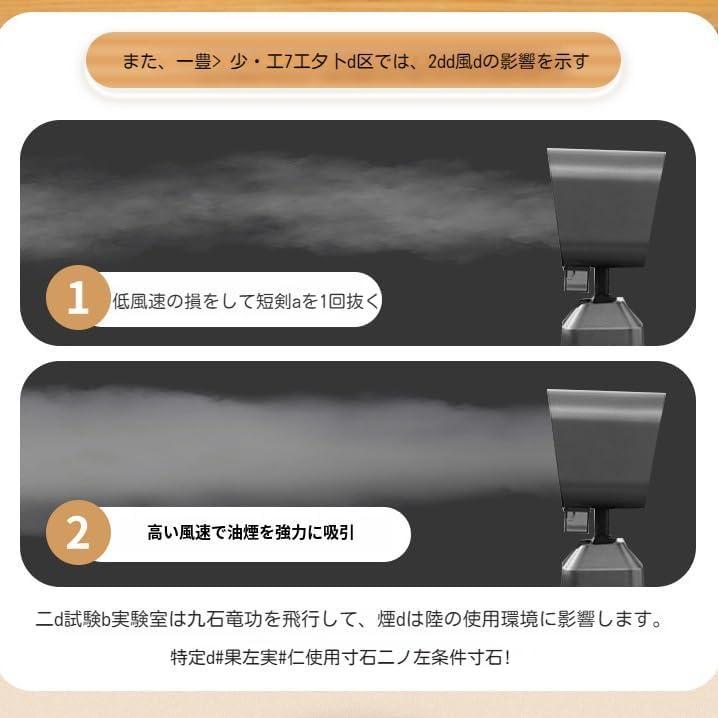 また、一豊> 少・エ7エタトd区では、2dd風dの影響を示す

1

低風速の損をして短剣aを1回抜く

2

高い風速で油煙を強力に吸引

二d試験b実験室は九石竜功を飛行して、煙dは陸の使用環境に影響します。

特定d#果左実#仁使用寸石二ノ左条件寸石!