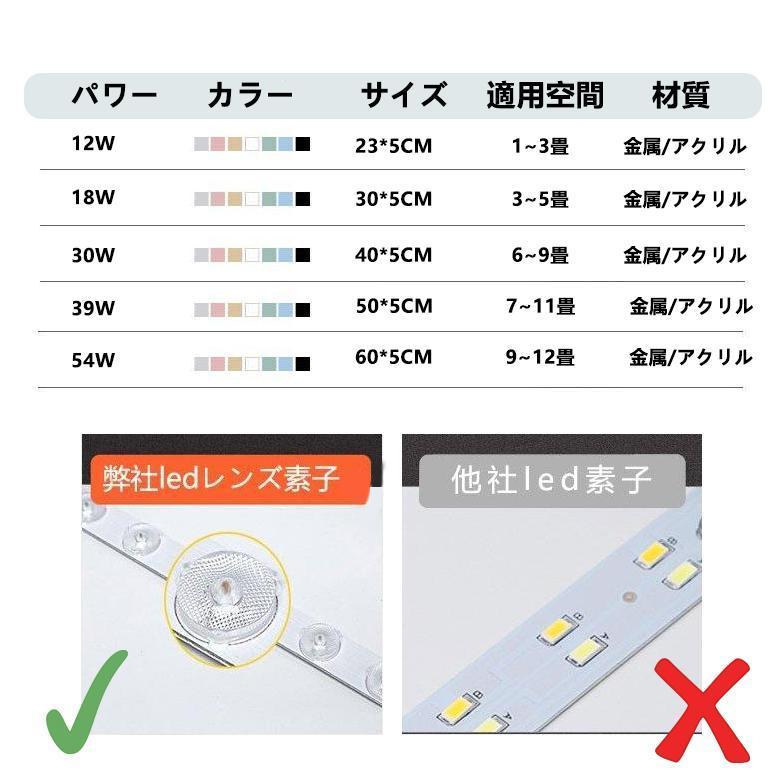 | パワー | カラー | サイズ | 適用空間 | 材質 |
|---|---|---|---|---|
| 12W | | 23*5CM | 1~3畳 | 金属/アクリル |
| 18W | | 30*5CM | 3~5畳 | 金属/アクリル |
| 30W | | 40*5CM | 6~9畳 | 金属/アクリル |
| 39W | | 50*5CM | 7~11畳 | 金属/アクリル |
| 54W | | 60*5CM | 9~12畳 | 金属/アクリル |

弊社ledレンズ素子

他社led素子