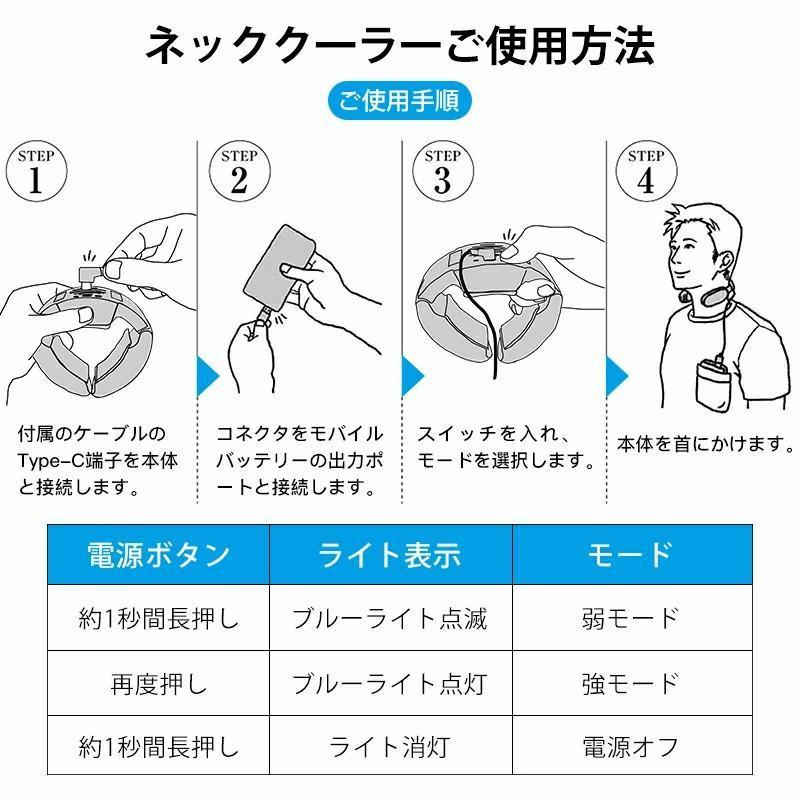 ネッククーラーご使用方法

ご使用手順

STEP 1

付属のケーブルのType-C端子を本体と接続します。

STEP 2

コネクタをモバイルバッテリーの出力ポートと接続します。

STEP 3

スイッチを入れ、モードを選択します。

STEP 4

本体を首にかけます。

| 電源ボタン | ライト表示 | モード |
|---|---|---|
| 約1秒間長押し | ブルーライト点滅 | 弱モード |
| 再度押し | ブルーライト点灯 | 強モード |
| 約1秒間長押し | ライト消灯 | 電源オフ |