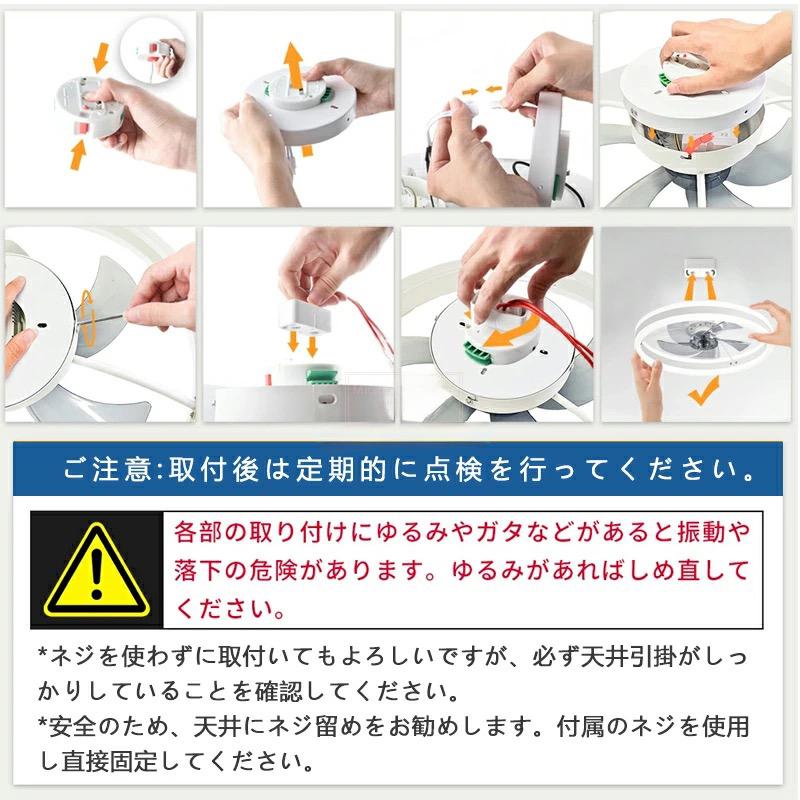 ご注意:取付後は定期的に点検を行ってください。

各部の取り付けにゆるみやガタなどがあると振動や落下の危険があります。ゆるみがあればしめ直してください。

*ネジを使わずに取付いてもよろしいですが、必ず天井引掛がしっかりしていることを確認してください。
*安全のため、天井にネジ留めをお勧めします。付属のネジを使用し直接固定してください。