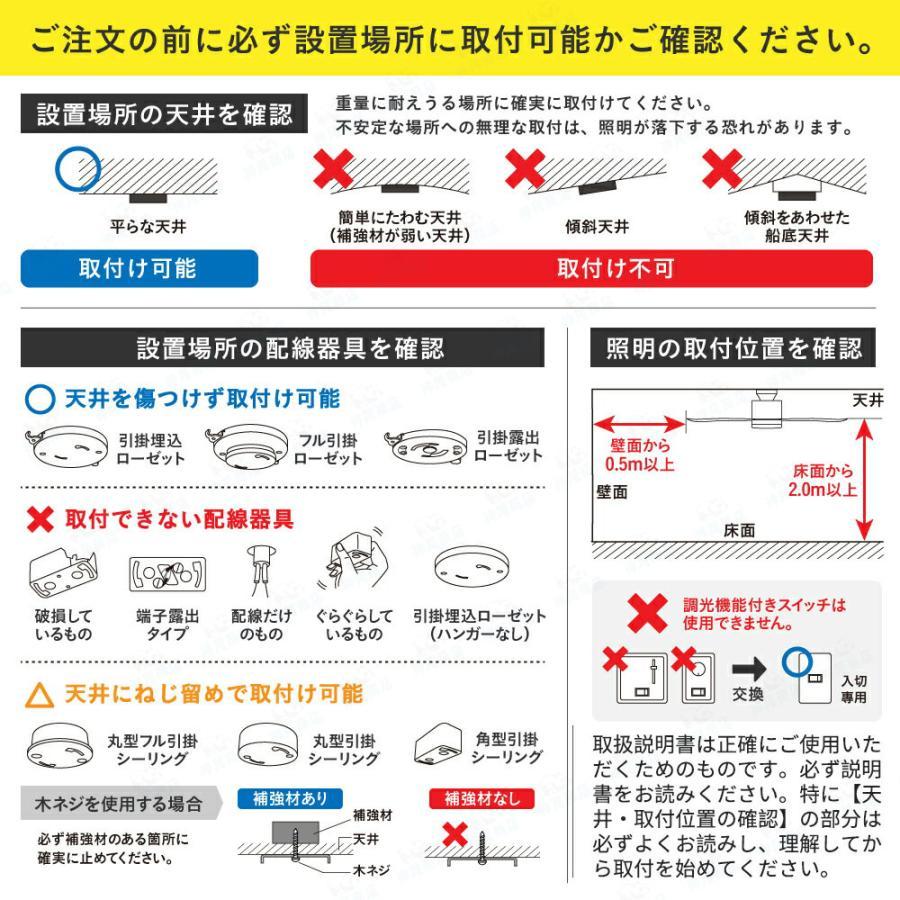 ご注文の前に必ず設置場所に取付可能かご確認ください。

設置場所の天井を確認

重量に耐えうる場所に確実に取付けてください。
不安定な場所への無理な取付は、照明が落下する恐れがあります。

平らな天井

簡単にたわむ天井
(補強材が弱い天井)

傾斜天井

傾斜をあわせた
船底天井

取付け可能

取付け不可

設置場所の配線器具を確認

天井を傷つけず取付け可能

引掛埋込
ローゼット

フル引掛
ローゼット

引掛露出
ローゼット

取付できない配線器具

破損して
いるもの

端子露出
タイプ

配線だけ
のもの

ぐらぐらして
いるもの

引掛埋込ローゼット
(ハンガーなし)

天井にねじ留めで取付け可能

丸型フル引掛
シーリング

丸型引掛
シーリング

角型引掛
シーリング

木ネジを使用する場合

必ず補強材のある箇所に
確実に止めてください。

補強材あり

補強材

天井

木ネジ

補強材なし

照明の取付位置を確認

天井

壁面から
0.5m以上

壁面

床面から
2.0m以上

床面

調光機能付きスイッチは
使用できません。

交換

入切
専用

取扱説明書は正確にご使用いただくためのものです。必ず説明書をお読みください。特に【天井・取付位置の確認】の部分は必ずよくお読みし、理解してから取付を始めてください。