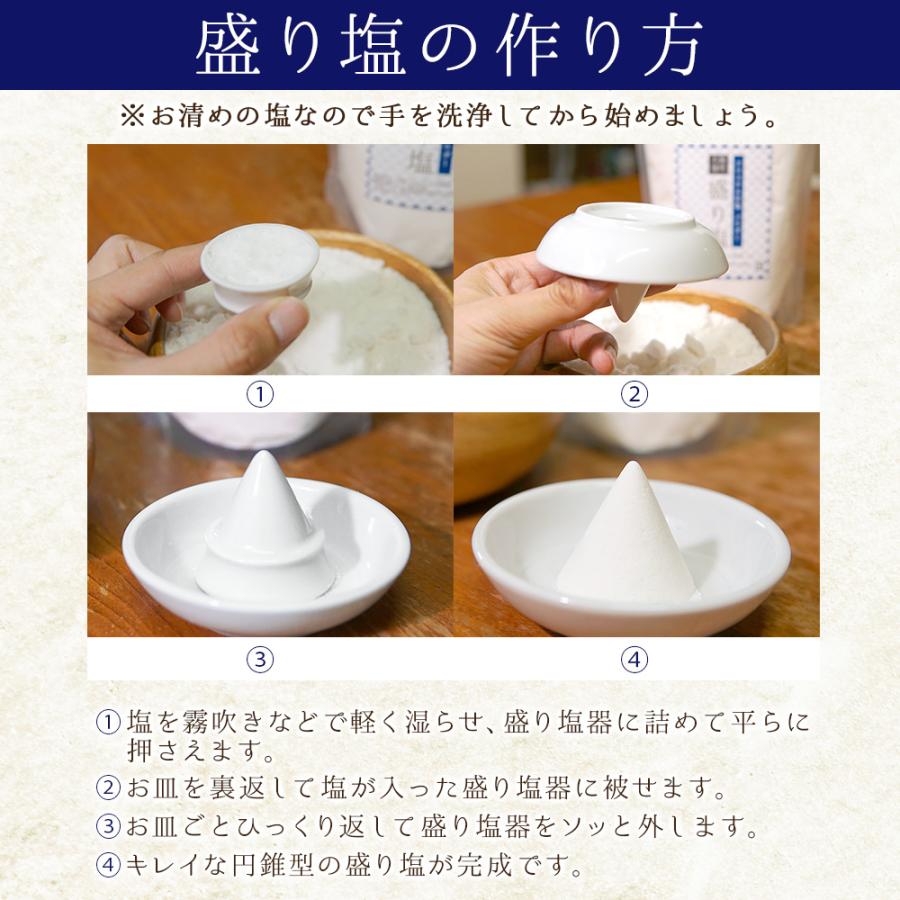 盛り塩の作り方

※お清めの塩なので手を洗浄してから始めましょう。

塩

盛り

①

②

③

④

①塩を霧吹きなどで軽く湿らせ、盛り塩器に詰めて平らに押さえます。

②お皿を裏返して塩が入った盛り塩器に被せます。

③お皿ごとひっくり返して盛り塩器をソッと外します。

④キレイな円錐型の盛り塩が完成です。