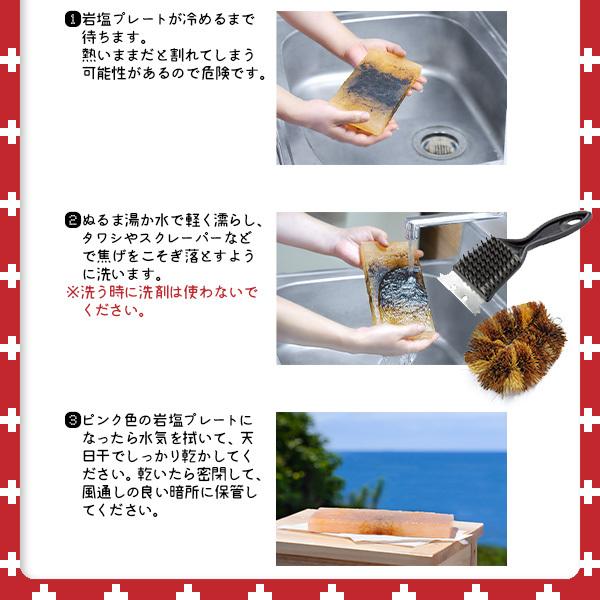 ❶岩塩プレートが冷めるまで待ちます。
熱いままだと割れてしまう可能性があるので危険です。

❷ぬるま湯か水で軽く濡らし、タワシやスクレーパーなどで焦げをこそぎ落とすように洗います。
※洗う時に洗剤は使わないでください。

❸ピンク色の岩塩プレートになったら水気を拭いて、天日干でしっかり乾かしてください。乾いたら密閉して、風通しの良い暗所に保管してください。