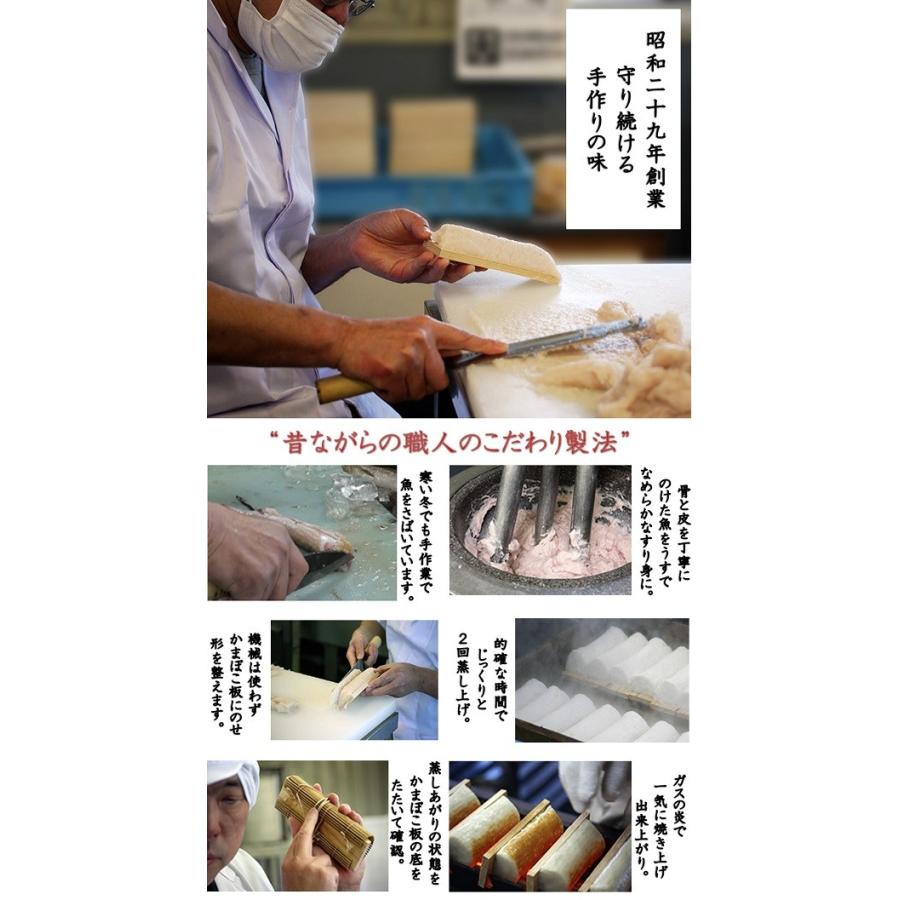 昭和二十九年創業
守り続ける
手作りの味

“昔ながらの職人のこだわり製法”

寒い冬でも手作業で
魚をさばいています。

骨と皮を丁寧に
のけた魚をうすで
なめらかなすり身に。

機械は使わず
かまぼこ板にのせ
形を整えます。

的確な時間で
じっくりと
2回蒸し上げ。

蒸しあがりの状態を
かまぼこ板の底を
たたいて確認。

ガスの炎で
一気に焼き上げ
出来上がり。