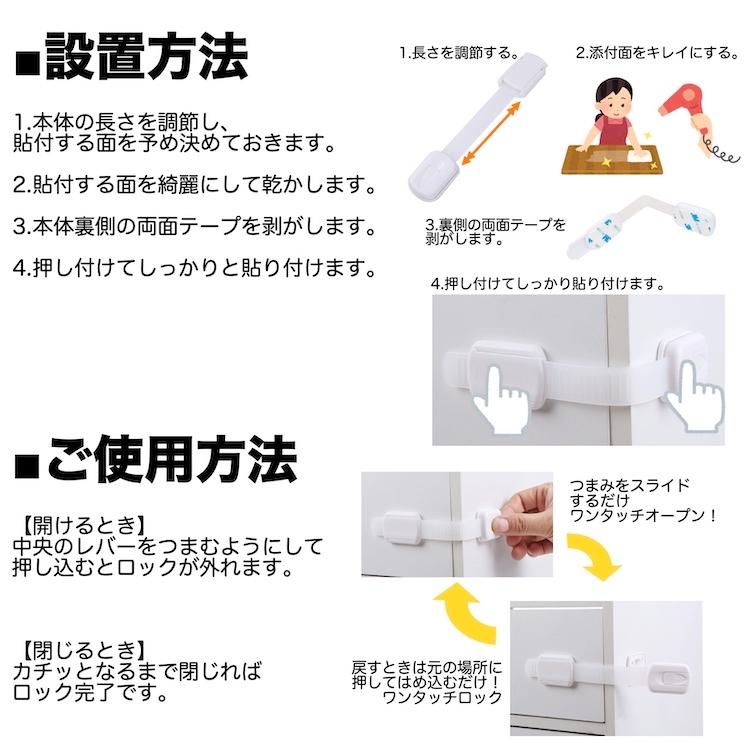 ■設置方法

1.本体の長さを調節し、貼付する面を予め決めておきます。

2.貼付する面を綺麗にして乾かします。

3.本体裏側の両面テープを剥がします。

4.押し付けてしっかりと貼り付けます。

1.長さを調節する。

2.添付面をキレイにする。

3.裏側の両面テープを剥がします。

4.押し付けてしっかり貼り付けます。

■ご使用方法

【開けるとき】
中央のレバーをつまむようにして押し込むとロックが外れます。

【閉じるとき】
カチッとなるまで閉じればロック完了です。

つまみをスライドするだけ
ワンタッチオープン！

戻すときは元の場所に押してはめ込むだけ！
ワンタッチロック