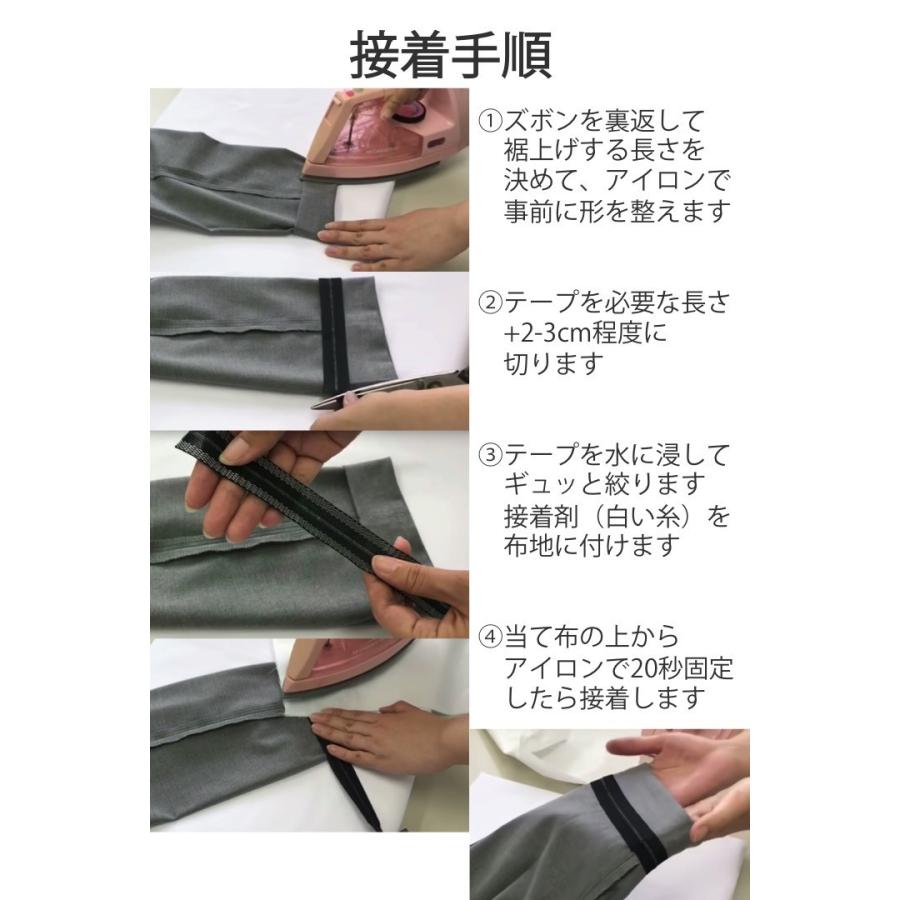 接着手順

①ズボンを裏返して裾上げする長さを決めて、アイロンで事前に形を整えます

②テープを必要な長さ+2-3cm程度に切ります

③テープを水に浸してギュッと絞ります
接着剤（白い糸）を布地に付けます

④当て布の上からアイロンで20秒固定したら接着します