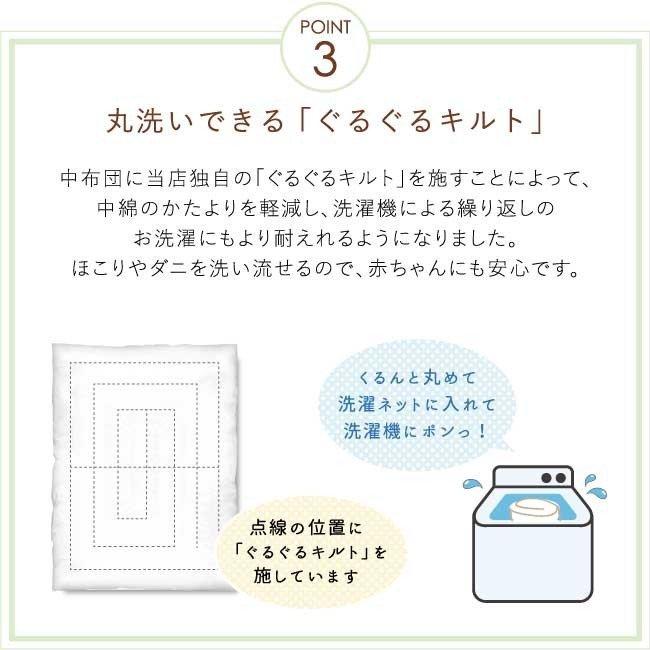 POINT
3

丸洗いできる「ぐるぐるキルト」

中布団に当店独自の「ぐるぐるキルト」を施すことによって、中綿のかたよりを軽減し、洗濯機による繰り返しのお洗濯にもより耐えれるようになりました。ほこりやダニを洗い流せるので、赤ちゃんにも安心です。

くるんと丸めて
洗濯ネットに入れて
洗濯機にポンっ！

点線の位置に
「ぐるぐるキルト」を
施しています