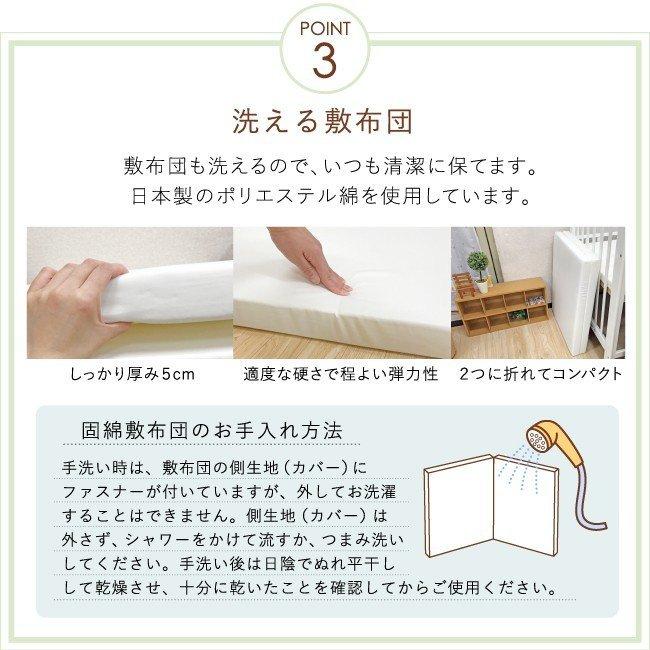 POINT
3

洗える敷布団

敷布団も洗えるので、いつも清潔に保てます。
日本製のポリエステル綿を使用しています。

しっかり厚み5cm

適度な硬さで程よい弾力性

2つに折れてコンパクト

固綿敷布団のお手入れ方法

手洗い時は、敷布団の側生地（カバー）にファスナーが付いていますが、外してお洗濯することはできません。側生地（カバー）は外さず、シャワーをかけて流すか、つまみ洗いしてください。手洗い後は日陰でぬれ平干しして乾燥させ、十分に乾いたことを確認してからご使用ください。