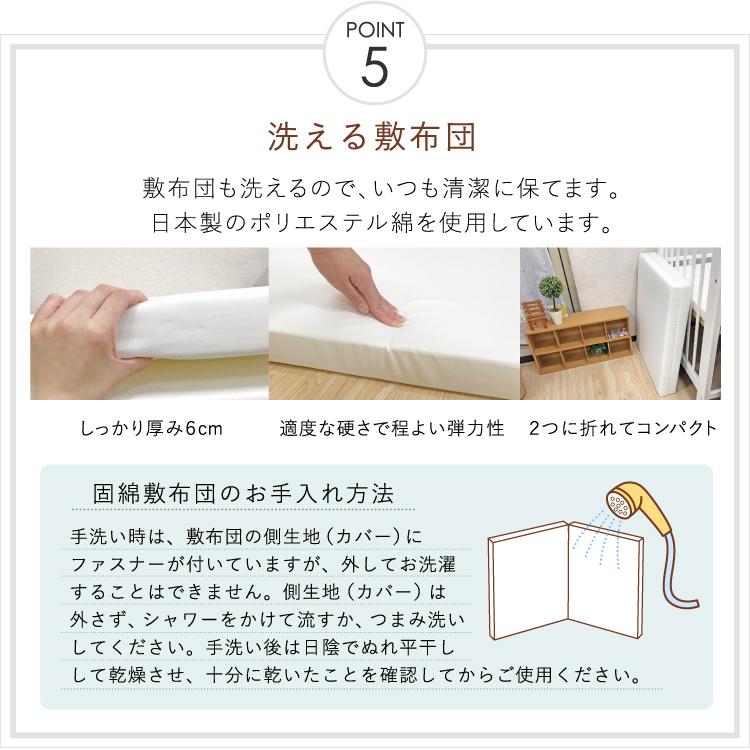 POINT
5

洗える敷布団

敷布団も洗えるので、いつも清潔に保てます。
日本製のポリエステル綿を使用しています。

しっかり厚み6cm

適度な硬さで程よい弾力性

2つに折れてコンパクト

固綿敷布団のお手入れ方法

手洗い時は、敷布団の側生地（カバー）にファスナーが付いていますが、外してお洗濯することはできません。側生地（カバー）は外さず、シャワーをかけて流すか、つまみ洗いしてください。手洗い後は日陰でぬれ平干しして乾燥させ、十分に乾いたことを確認してからご使用ください。