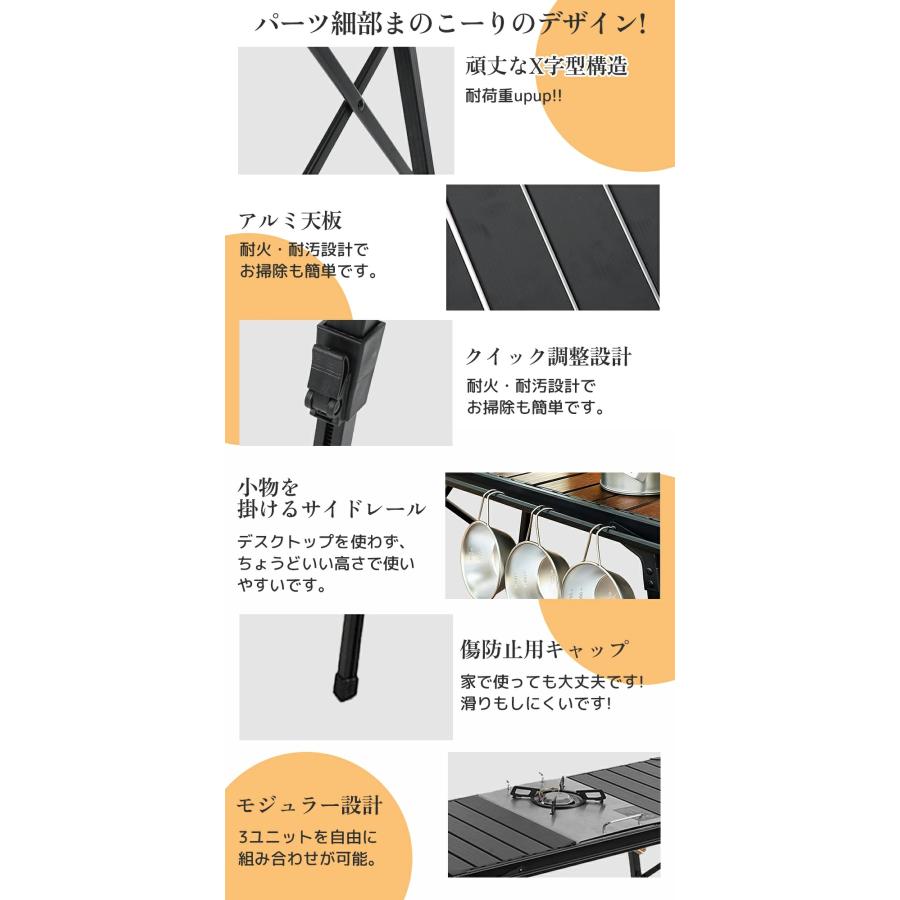 パーツ細部まのこーりのデザイン!

頑丈なX字型構造
耐荷重upup!!

アルミ天板
耐火・耐汚設計で
お掃除も簡単です。

クイック調整設計
耐火・耐汚設計で
お掃除も簡単です。

小物を
掛けるサイドレール
デスクトップを使わず、
ちょうどいい高さで使い
やすいです。

傷防止用キャップ
家で使っても大丈夫です!
滑りもしにくいです!

モジュラー設計
3ユニットを自由に
組み合わせが可能。