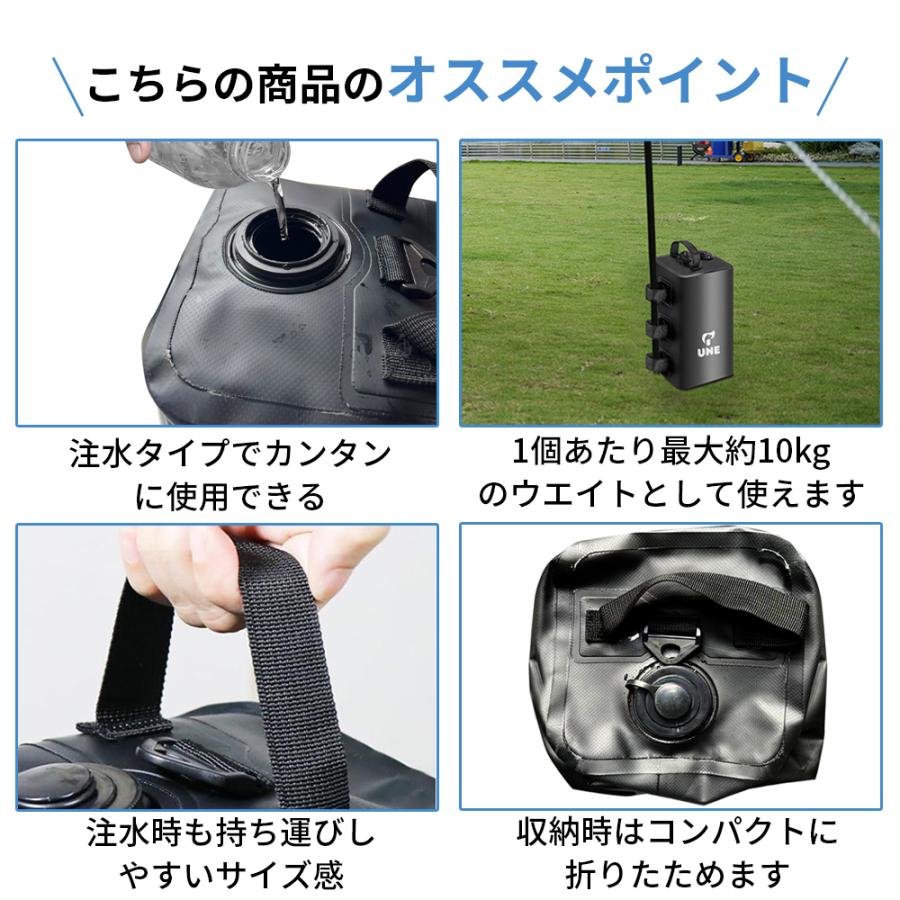 こちらの商品のオススメポイント

注水タイプでカンタンに使用できる

UNE

1個あたり最大約10kgのウエイトとして使えます

注水時も持ち運びしやすいサイズ感

収納時はコンパクトに折りたためます