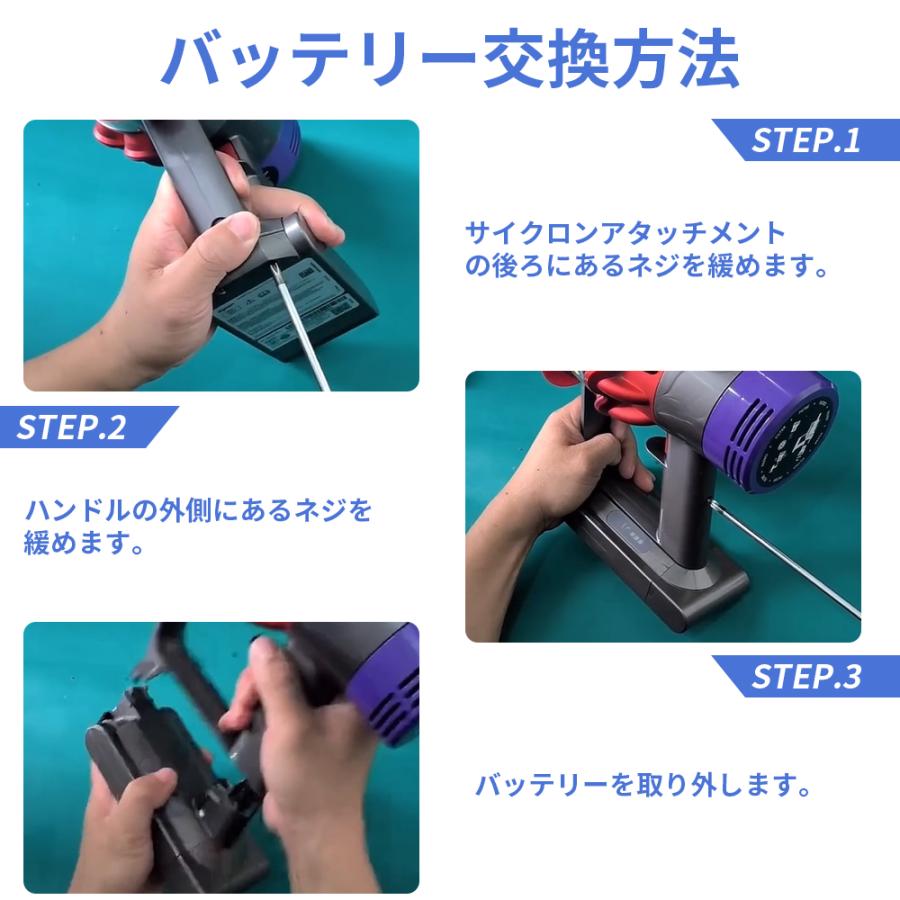 バッテリー交換方法

STEP.1

サイクロンアタッチメントの後ろにあるネジを緩めます。

STEP.2

ハンドルの外側にあるネジを緩めます。

STEP.3

バッテリーを取り外します。