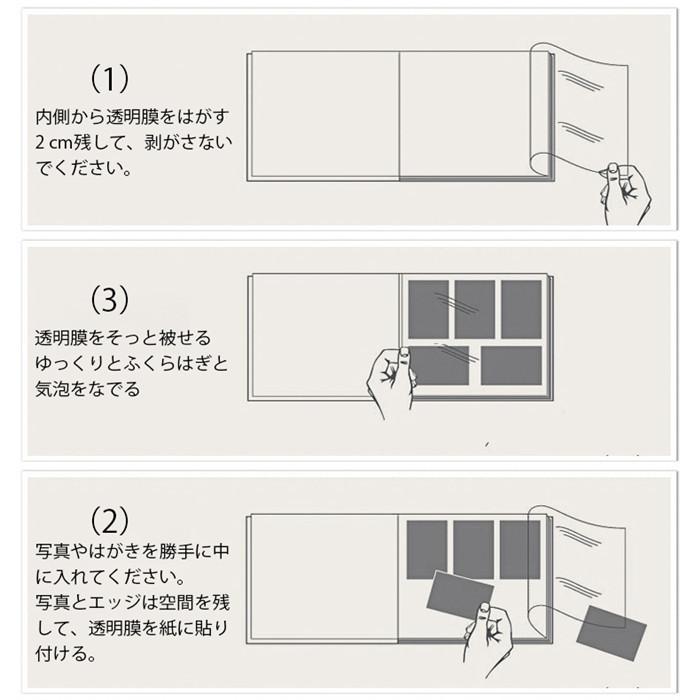 (1)
内側から透明膜をはがす 2 cm残して、剥がさないでください。

(3)
透明膜をそっと被せる ゆっくりとふくらはぎと気泡をなでる

(2)
写真やはがきを勝手に中に入れてください。
写真とエッジは空間を残して、透明膜を紙に貼り付ける。