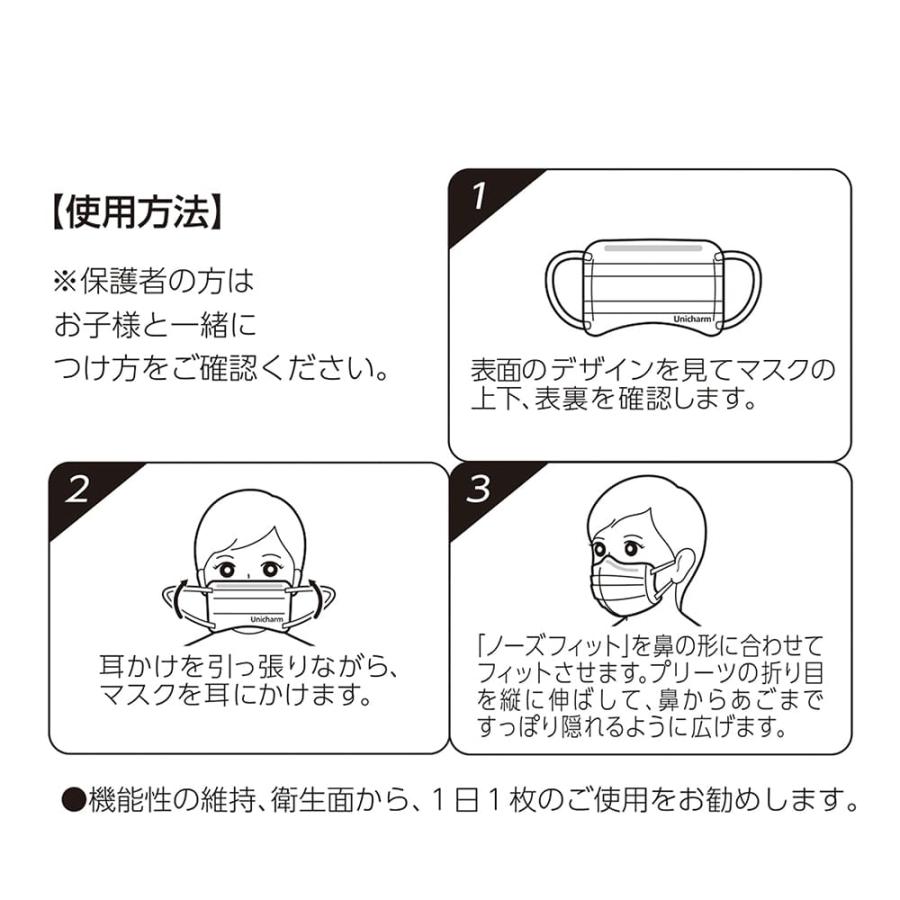 【使用方法】

※保護者の方は
お子様と一緒に
つけ方をご確認ください。

1

Unicharm

表面のデザインを見てマスクの上下、表裏を確認します。

2

Unicharm

耳かけを引っ張りながら、マスクを耳にかけます。

3

「ノーズフィット」を鼻の形に合わせてフィットさせます。プリーツの折り目を縦に伸ばして、鼻からあごまですっぽり隠れるように広げます。

●機能性の維持、衛生面から、1日1枚のご使用をお勧めします。