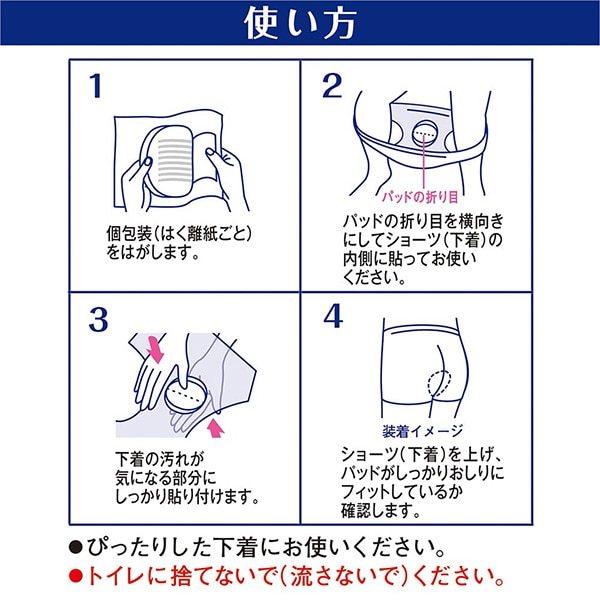 使い方

1

個包装(はく離紙ごと)をはがします。

2

パッドの折り目

パッドの折り目を横向きにしてショーツ(下着)の内側に貼ってお使いください。

3

下着の汚れが気になる部分にしっかり貼り付けます。

4

装着イメージ

ショーツ(下着)を上げ、パッドがしっかりおしりにフィットしているか確認します。

●ぴったりした下着にお使いください。
●トイレに捨てないで(流さないで)ください。